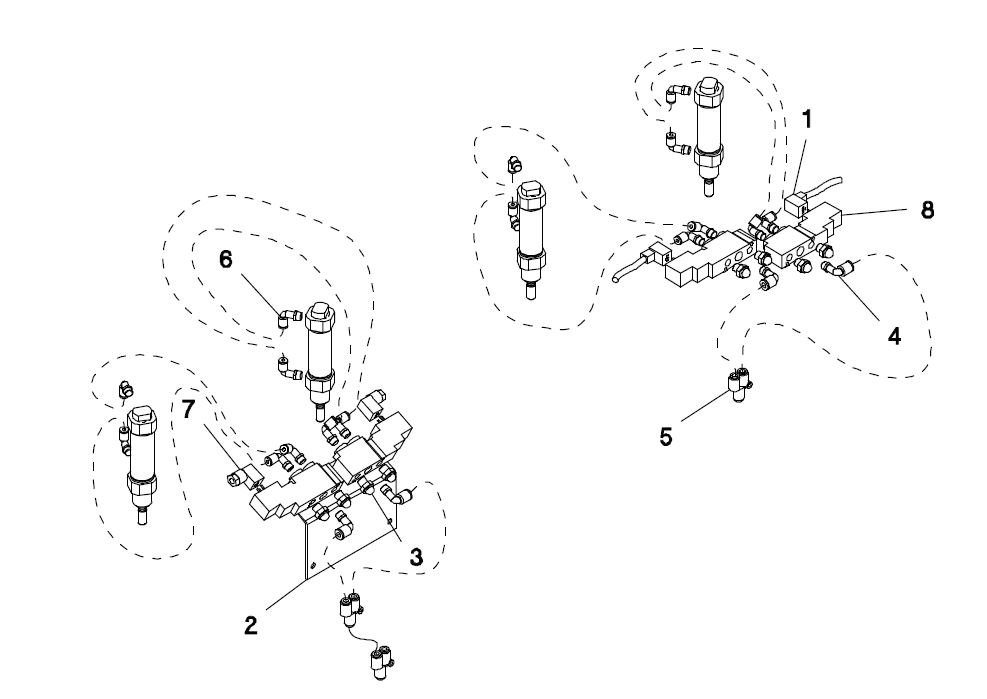 1
8
6
4
7
5
3
2