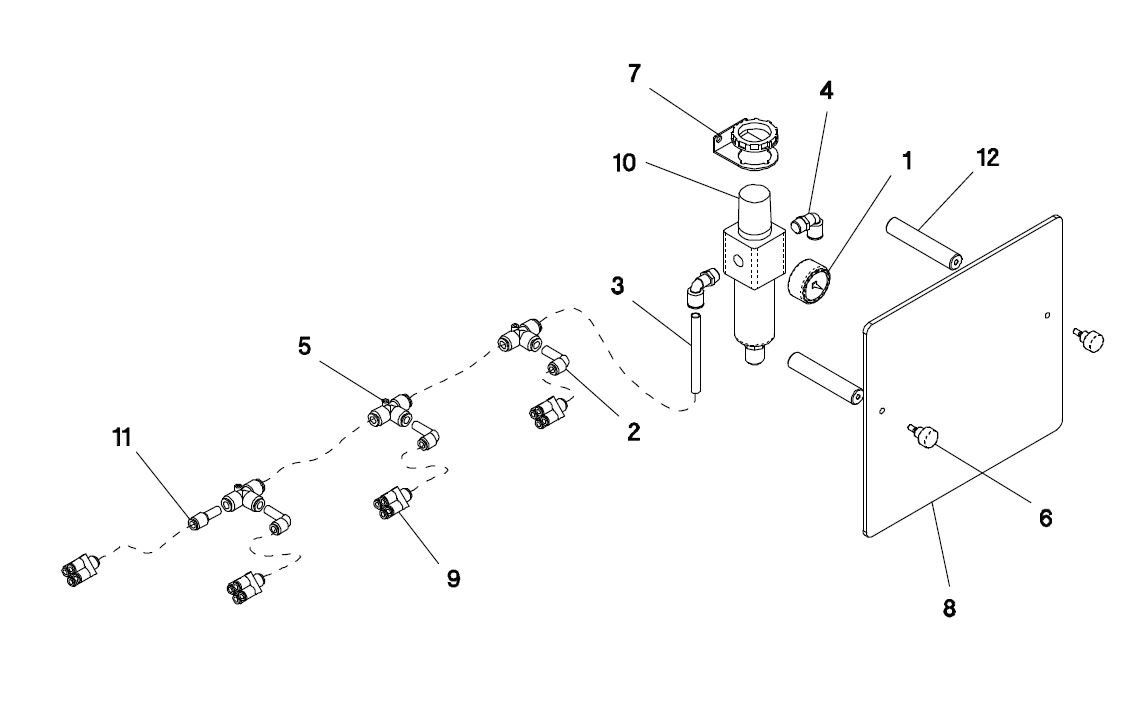 7
4
10
1
12
3
5
2
11
6
9
8