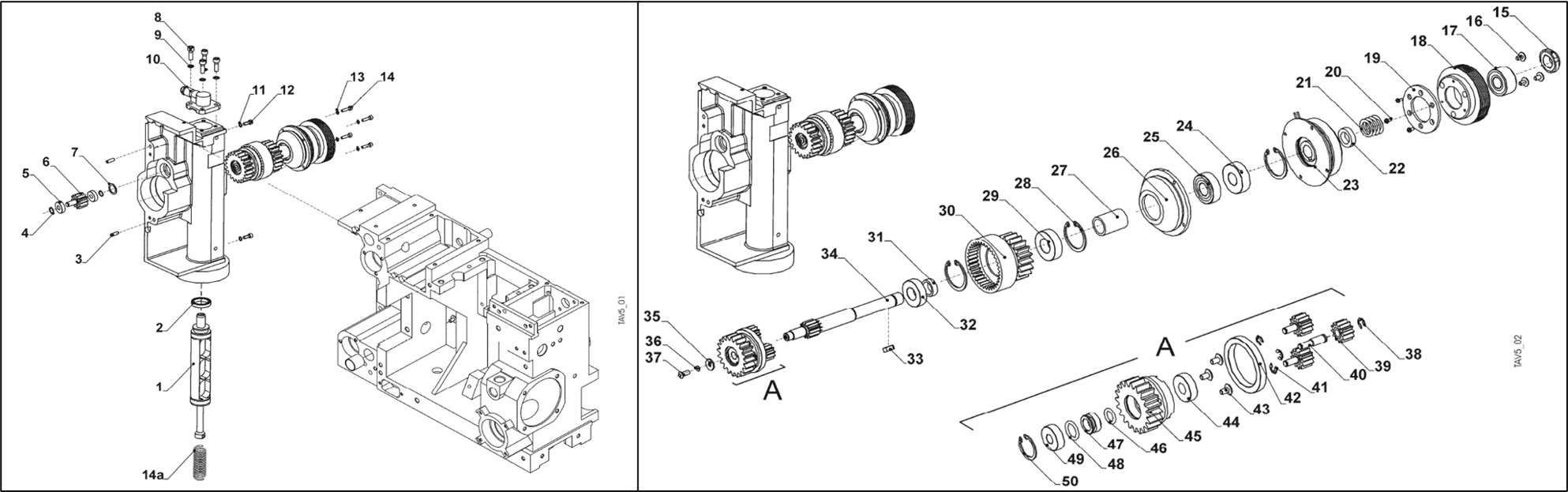 8
9
10
11
12
13
14
7
6
5
4
3
2
1
14a
TAV5_01

15
16
17
18
19
20
21
22
23
24
25
26
27
28
29
30
31
32
33
34
35
36
37
A
A
38
39
40
41
42
43
44
45
46
47
48
49
50
TAV5_02