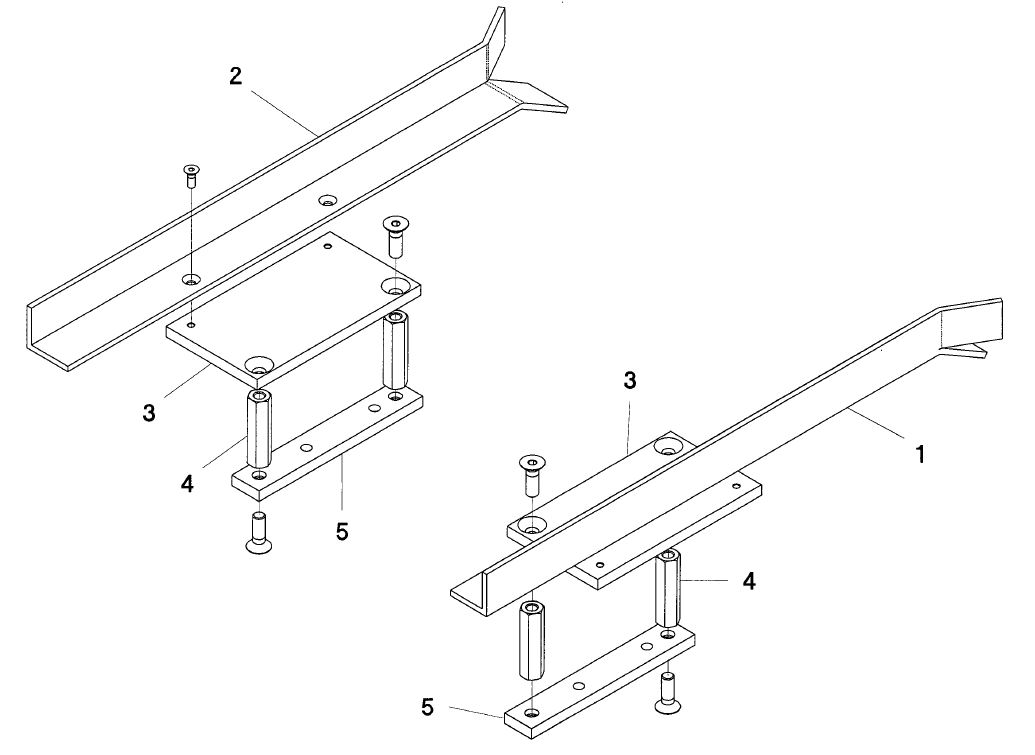 2

3

4

5

3

1

4

5