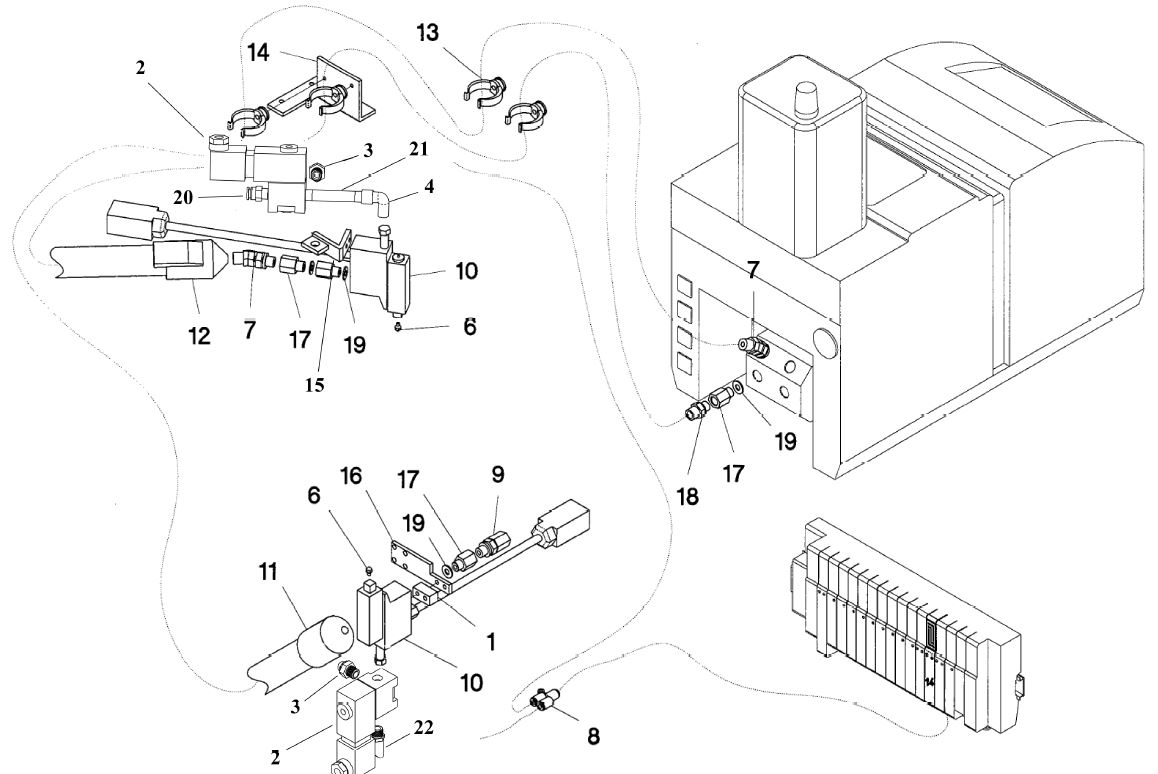 14
13
2
3
21
20
4
10
12
7
17
19
6
15
7
19
18
17
16
17
9
6
19
11
1
10
3
2
22
8
14