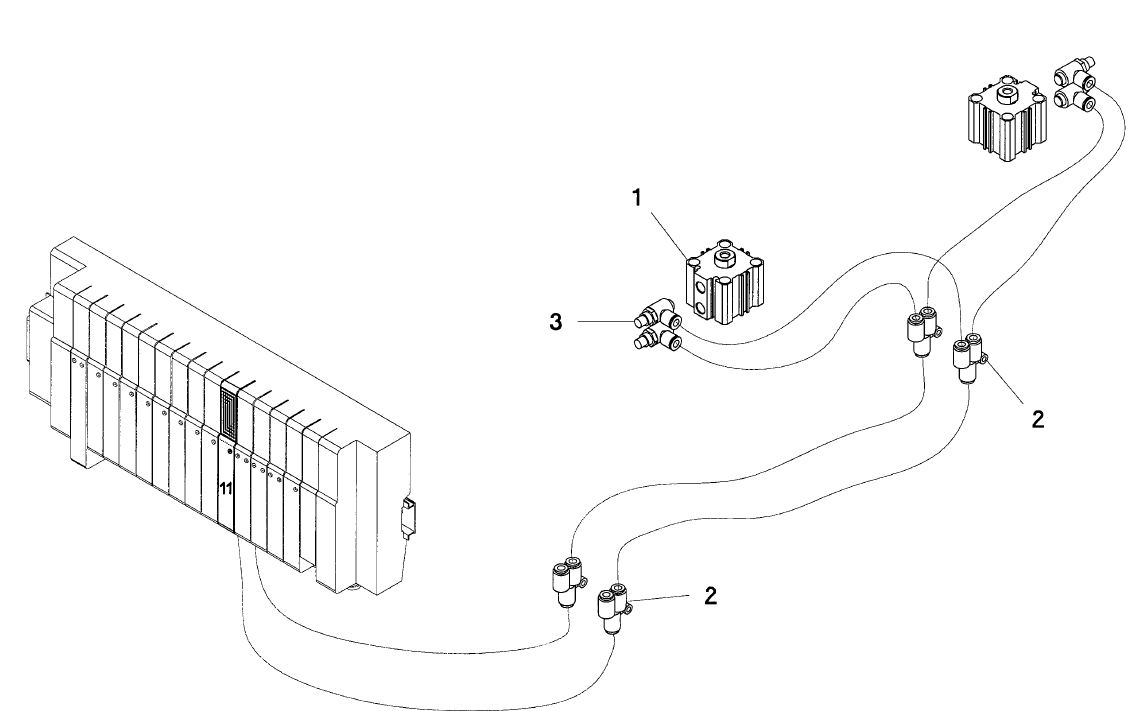 1
3
2
11
2