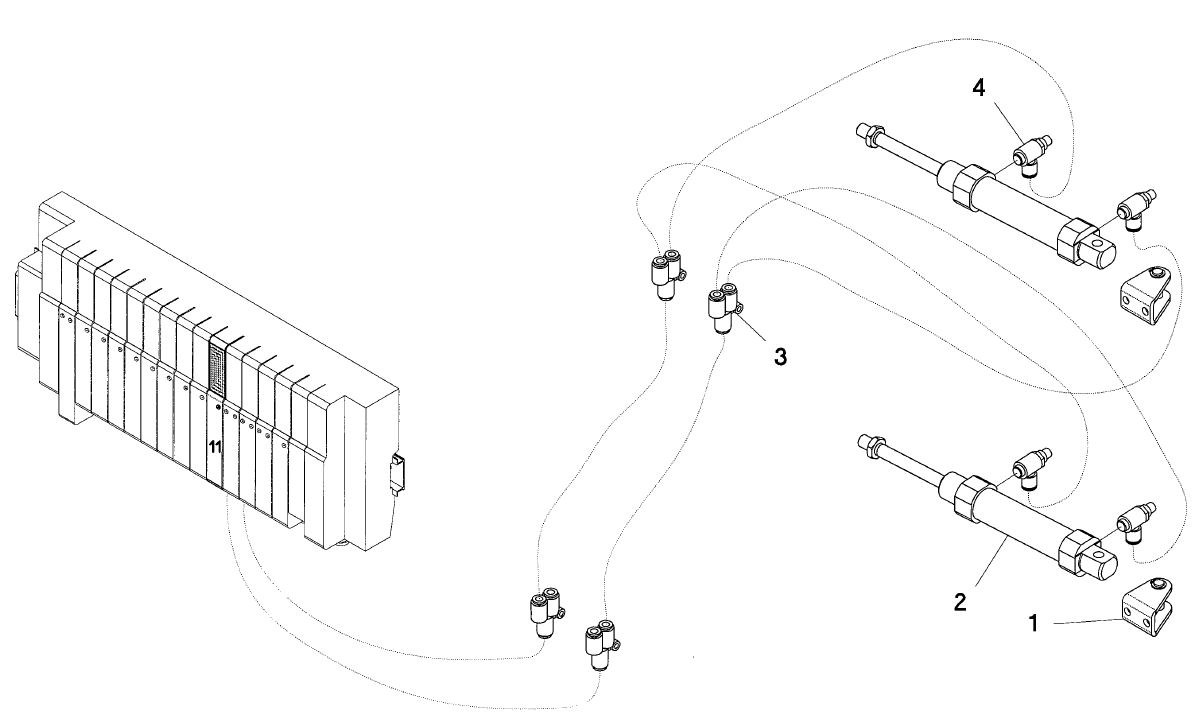 4
3
11
2
1