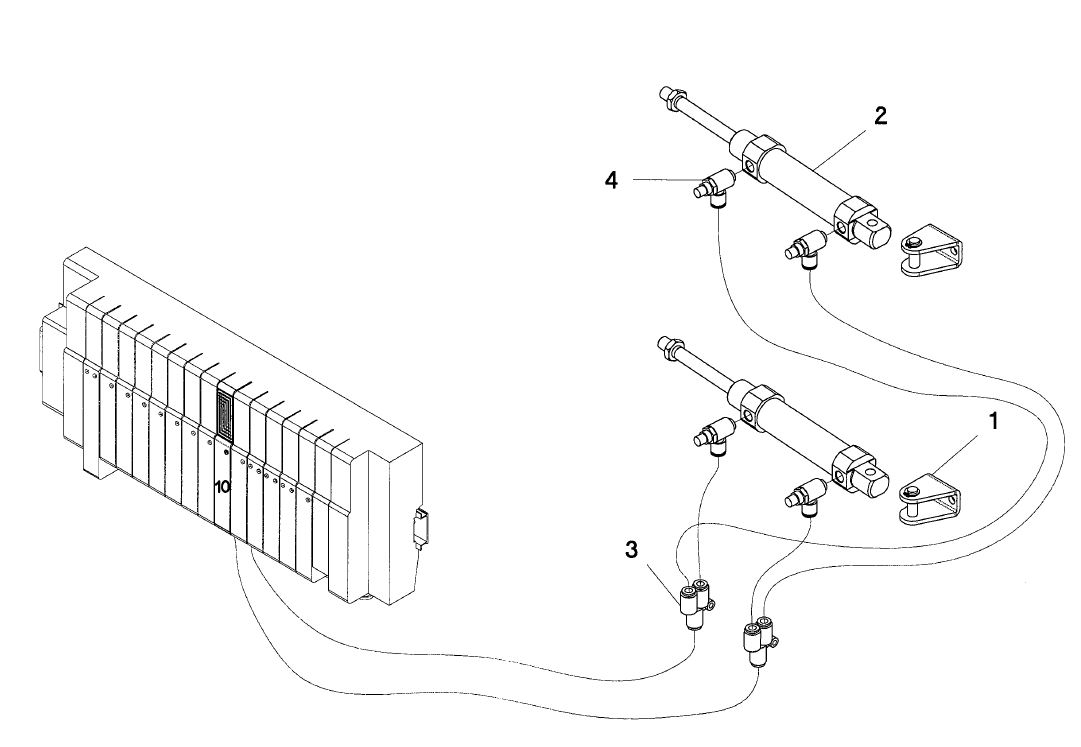 2
4
1
10
3