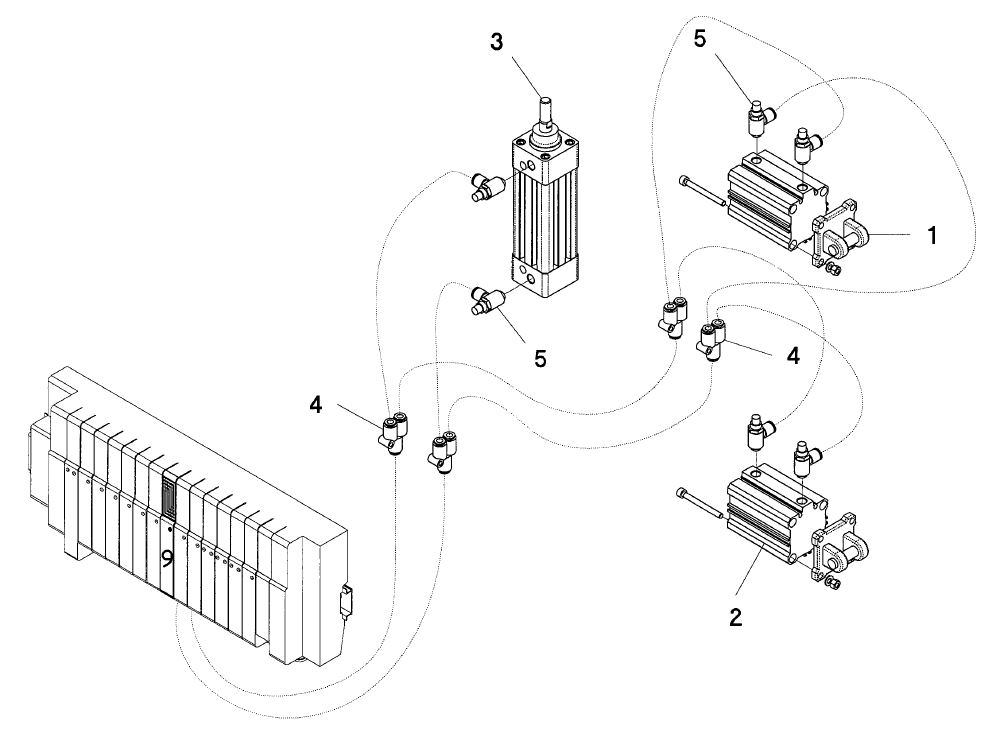 3
5
1
5
4
4
9
2