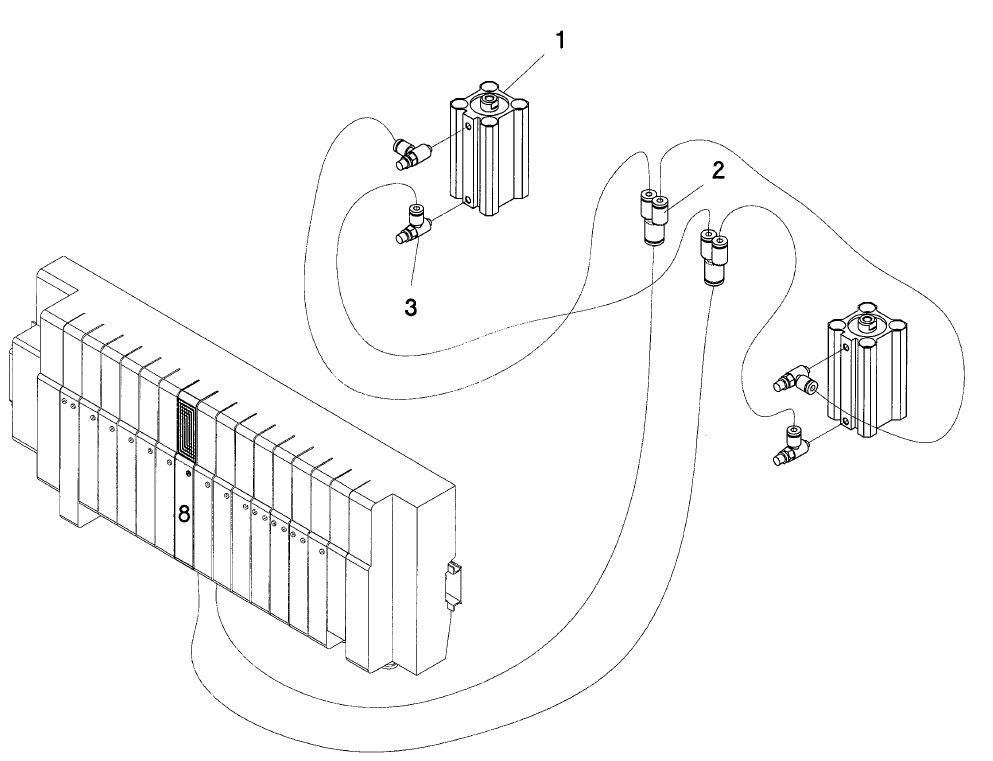 1
2
3
8