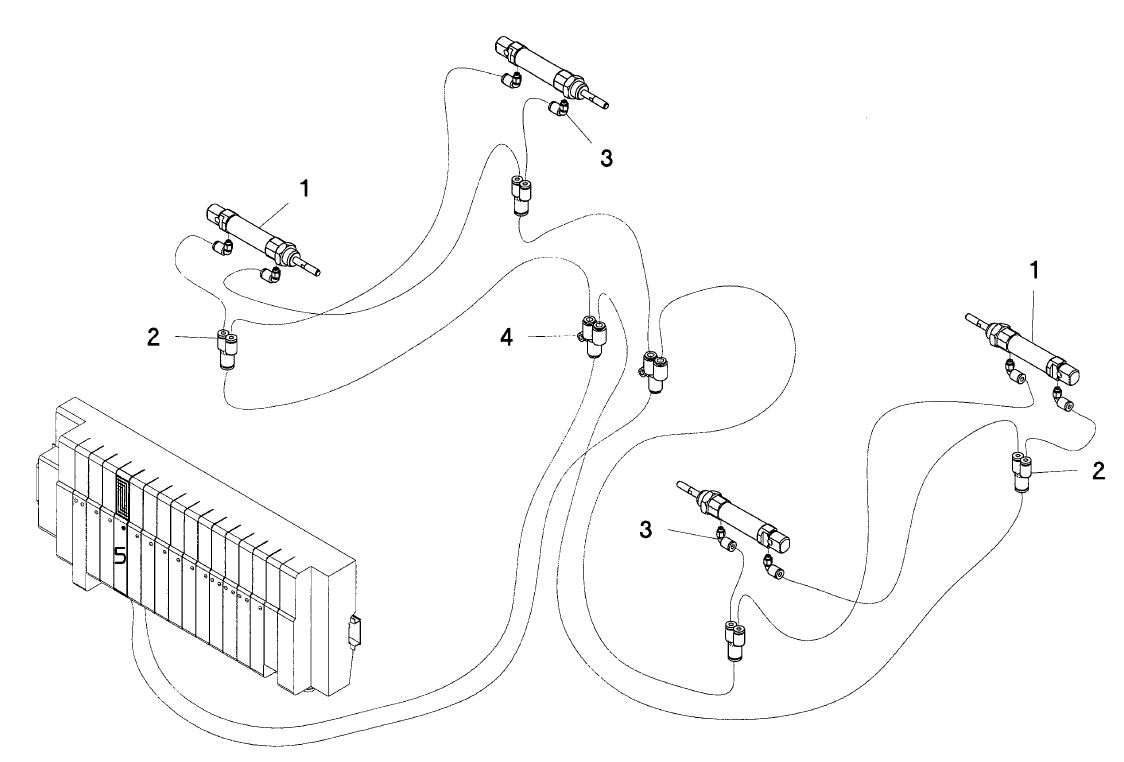 3
1
1
2
4
2
3
5