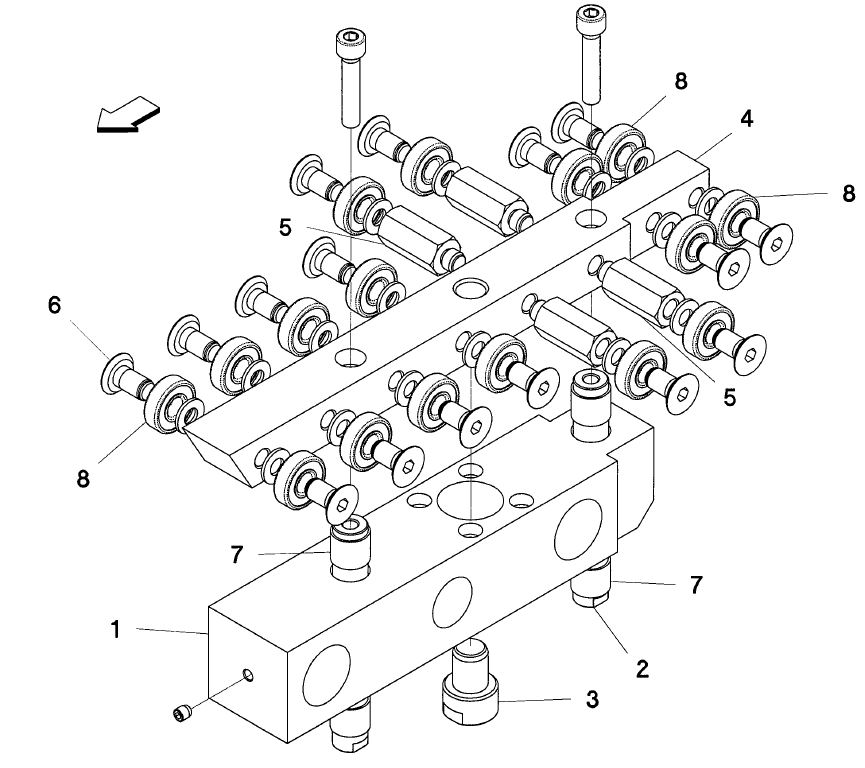 8
4
8
5
6
5
8
7
7
1
2
3