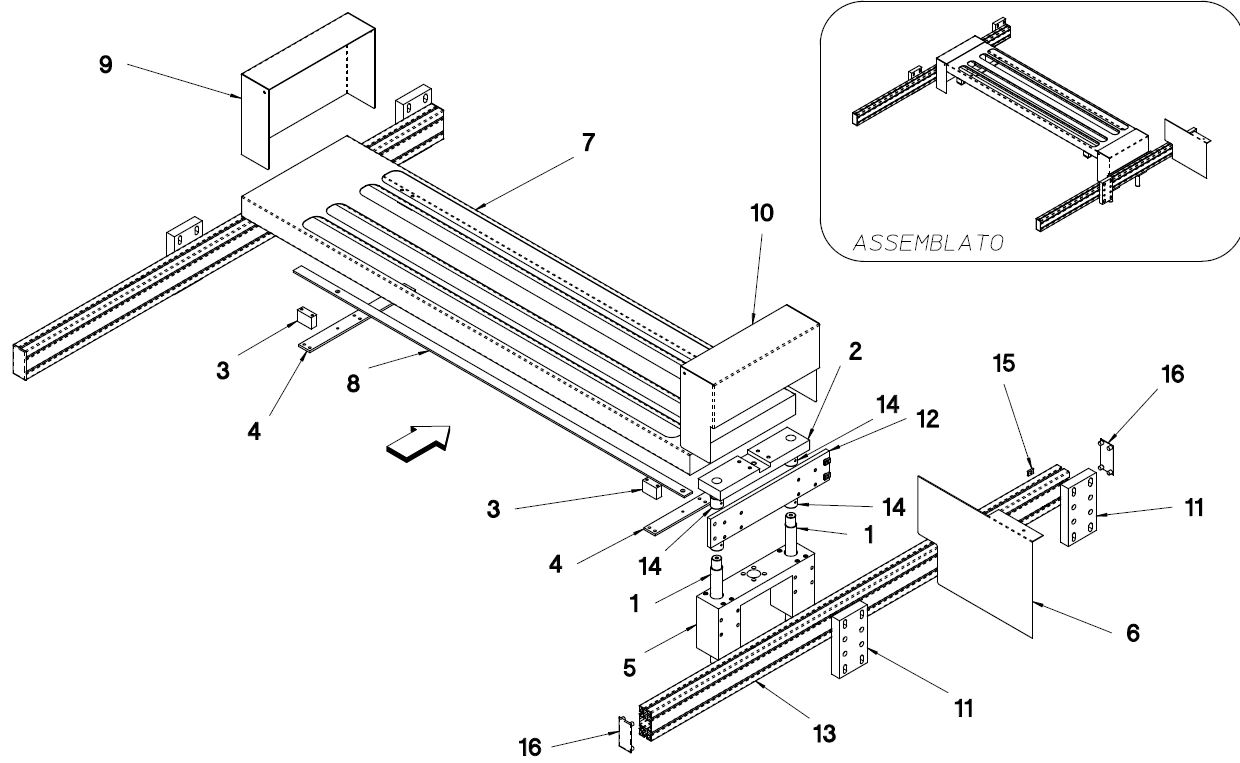 9
7
10
ASSEMBLATO
3
4
8
2
14
12
15
16
3
4
14
14
1
11
1
5
6
11
13
16