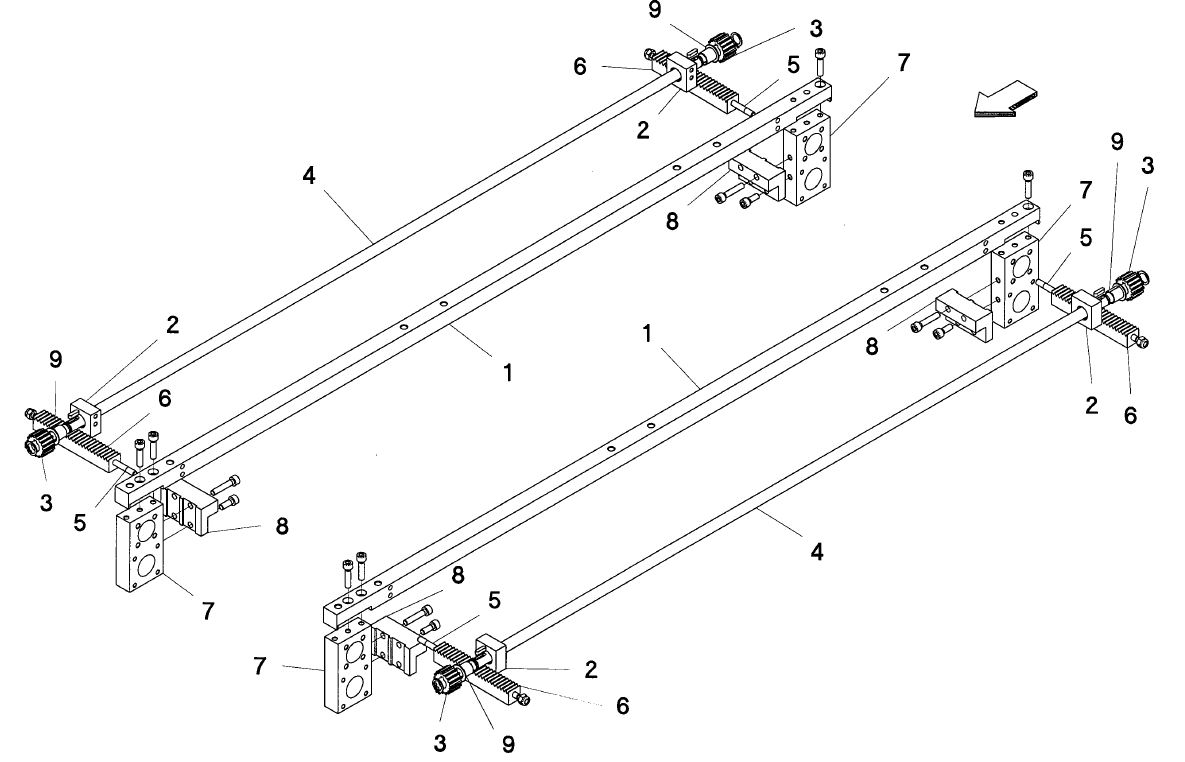 9
3
6
5
7
2
4
8
9
3
7
5
8
2
6
1
1
2
9
6
3
5
8
7
4
8
5
7
2
6
3
9