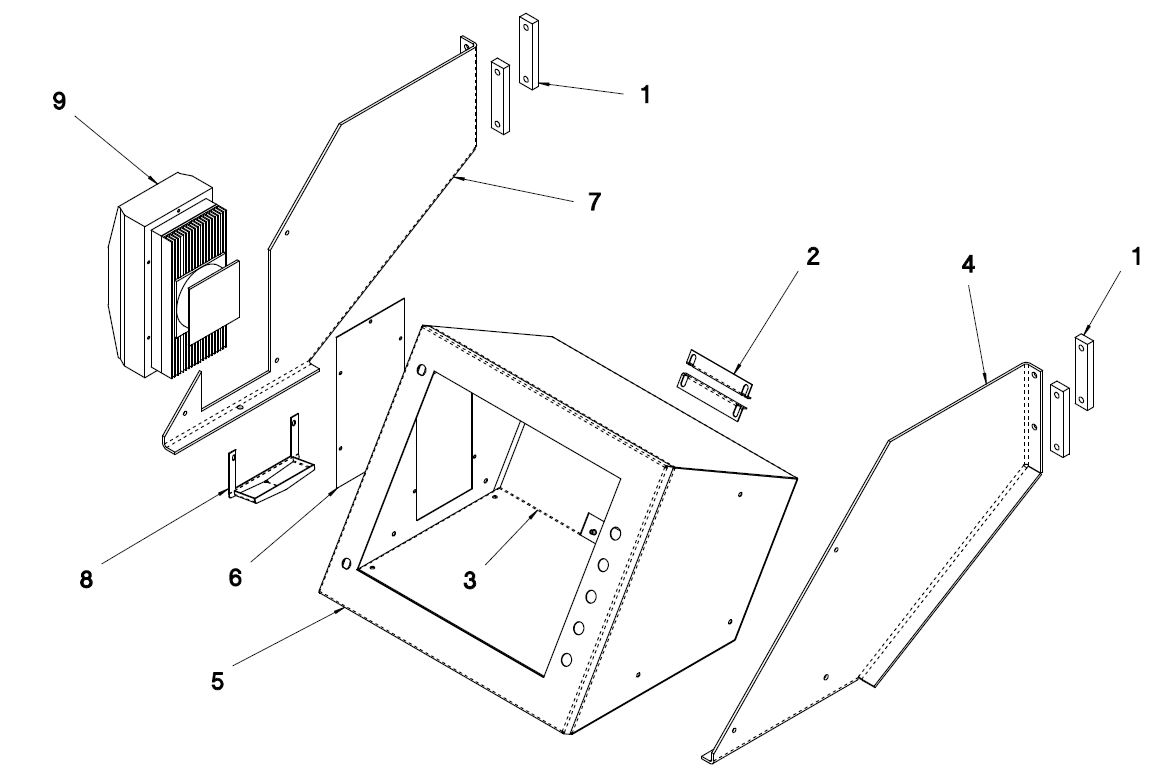 9
1
7
2
4
1
8
6
3
5