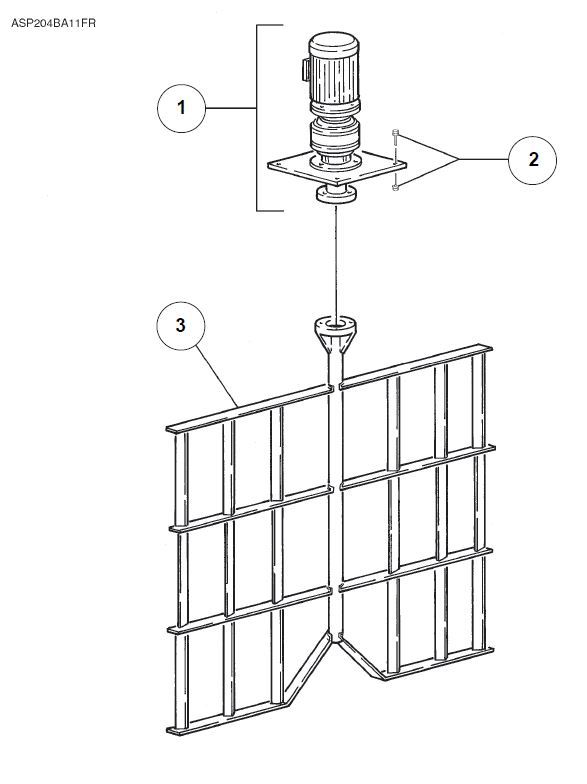 ASP204BA11FR

1

2

3