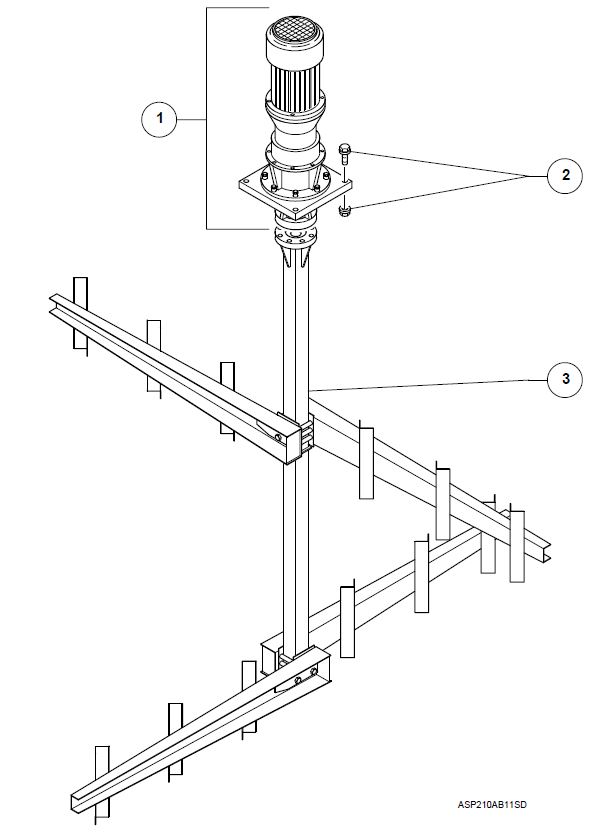 1
2
3
ASP210AB11SD