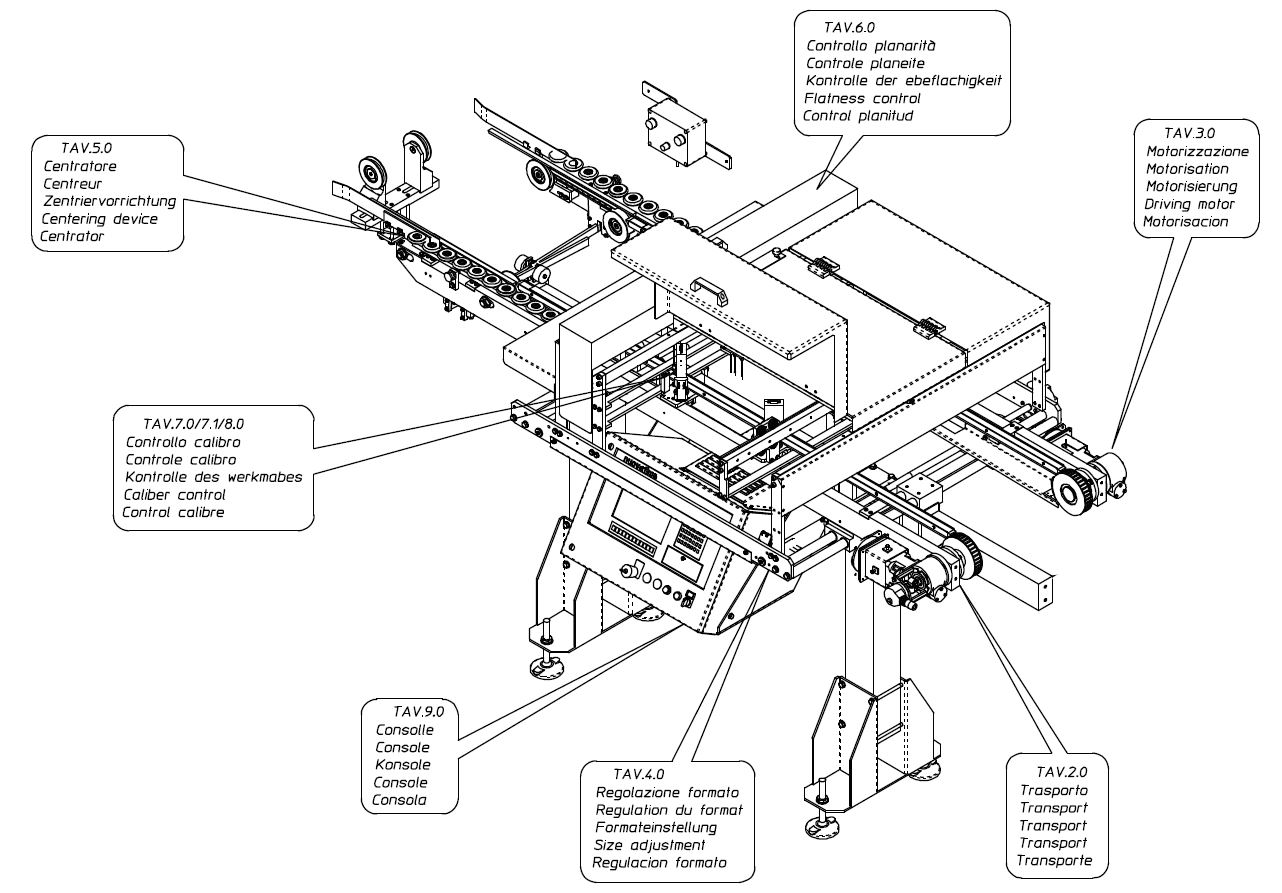 TAV.6.0
Controllo planarità
Controle planeite
Kontrolle der ebeflachigkeit
Flatness control
Control planitud

TAV.5.0
Centratore
Centreur
Zentriervorrichtung
Centering device
Centrator

TAV.3.0
Motorizzazione
Motorisation
Motorisierung
Driving motor
Motorisacion

TAV.7.0/7.1/8.0
Controllo calibro
Controle calibro
Kontrolle des werkmabes
Caliber control
Control calibre

TAV.9.0
Consolle
Console
Konsole
Console
Consola

TAV.4.0
Regolazione formato
Regulation du format
Formateinstellung
Size adjustment
Regulacion formato

TAV.2.0
Trasporto
Transport
Transport
Transport
Transporte