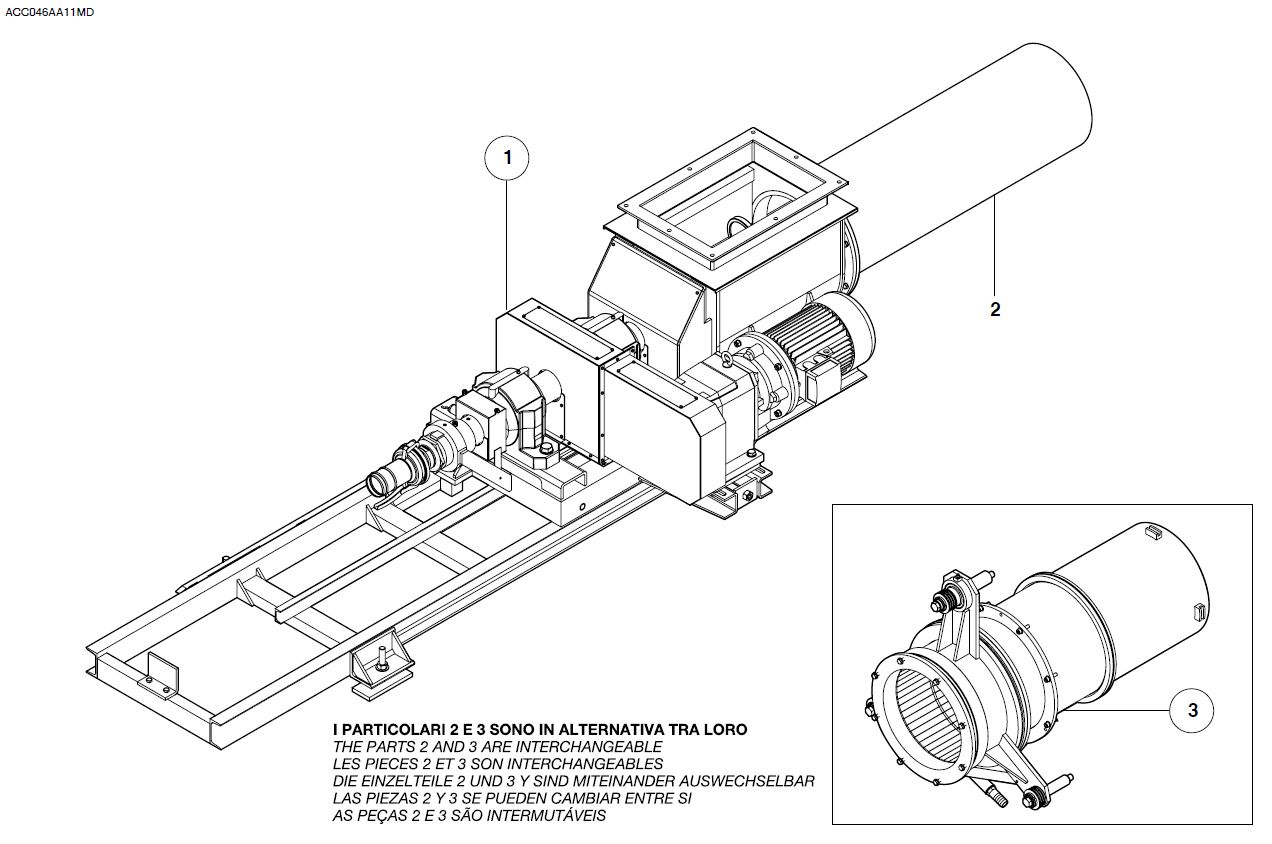 ACC046AA11MD

1

2

3

I PARTICOLARI 2 E 3 SONO IN ALTERNATIVA TRA LORO
THE PARTS 2 AND 3 ARE INTERCHANGEABLE
LES PIECES 2 ET 3 SON INTERCHANGEABLES
DIE EINZELTEILE 2 UND 3 Y SIND MITEINANDER AUSWECHSELBAR
LAS PIEZAS 2 Y 3 SE PUEDEN CAMBIAR ENTRE SI
AS PEÇAS 2 E 3 SÃO INTERMUTÁVEIS