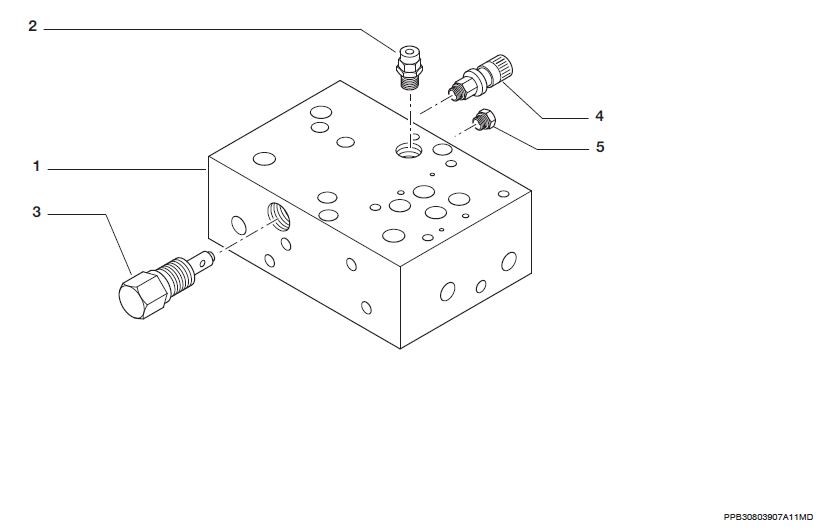 2
4
5
1
3
PPB30803907A11MD