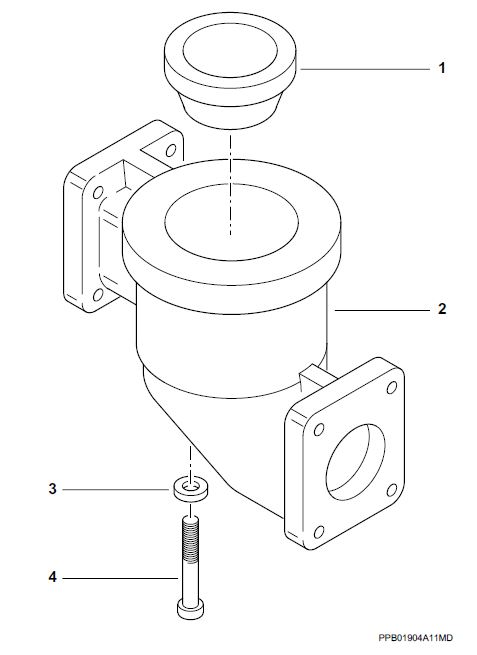 1
2
3
4
PPB01904A11MD