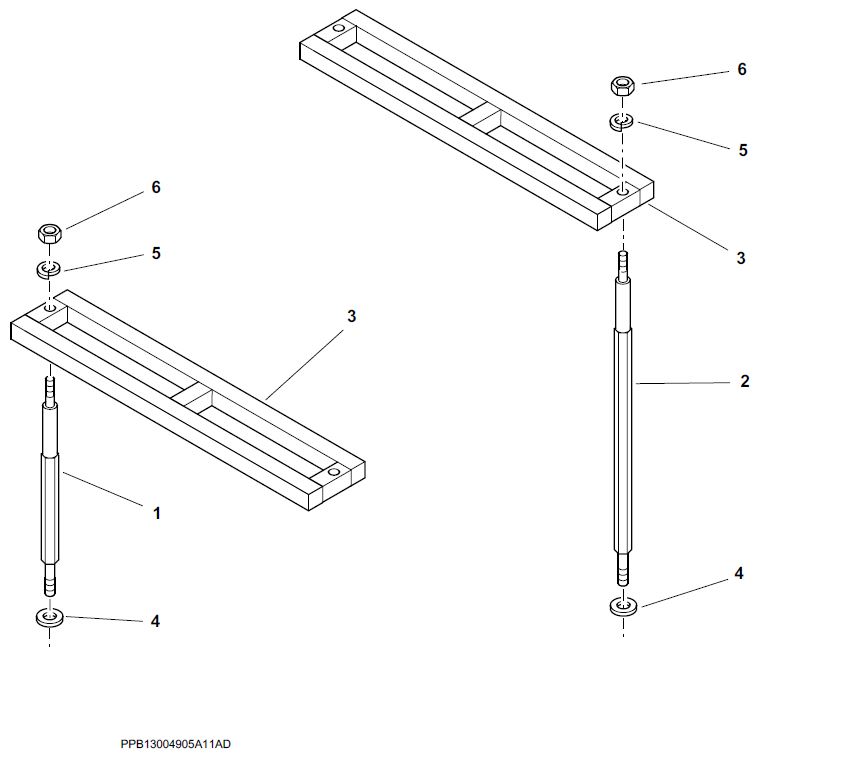 6
5
3
6
5
3
2
1
4
4
PPB13004905A11AD