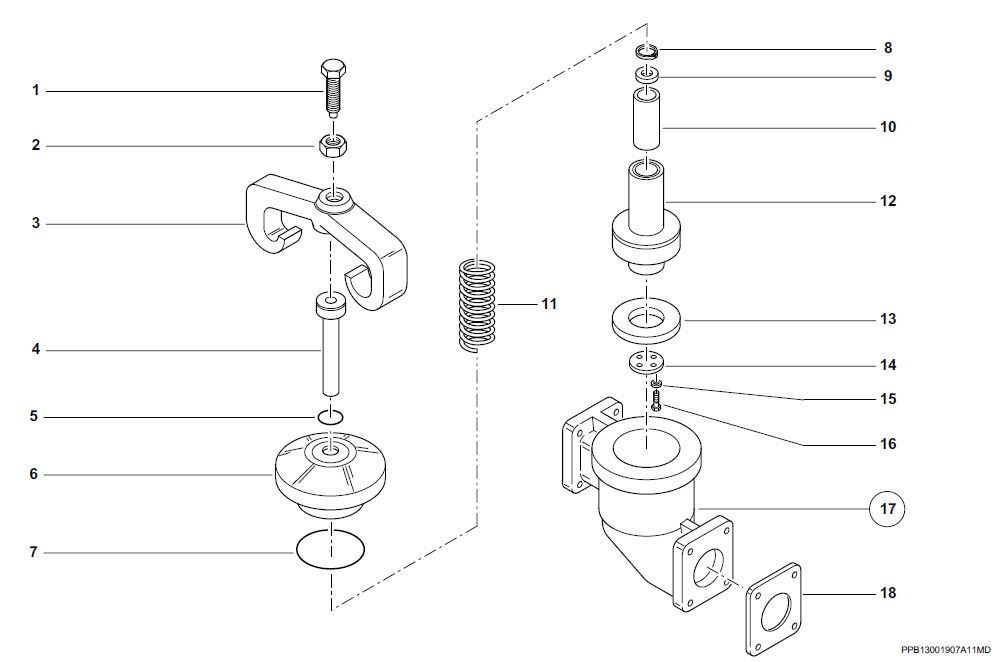 1
2
3
4
5
6
7
11
8
9
10
12
13
14
15
16
17
18
PPB13001907A11MD