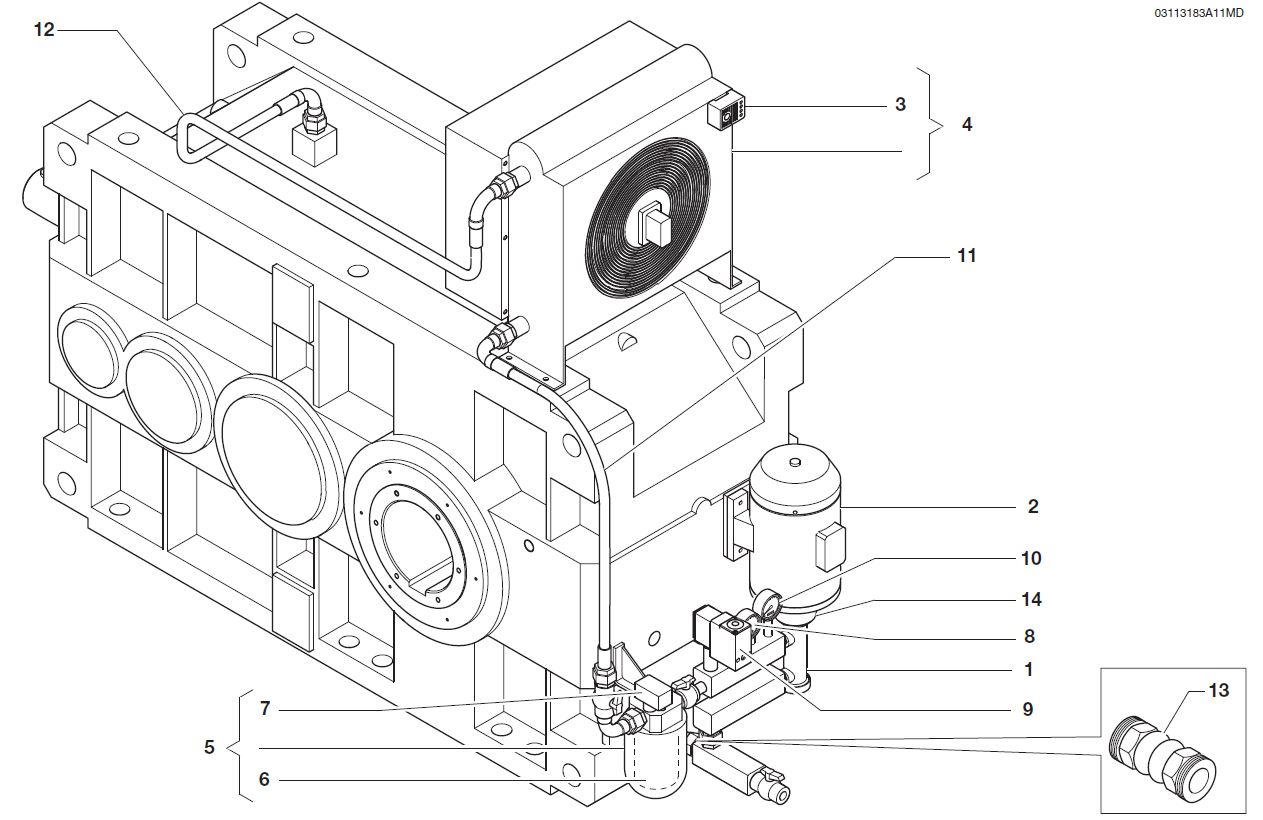 03113183A11MD

12

3

4

11

2

10

14

8

1

9

13

7

5

6