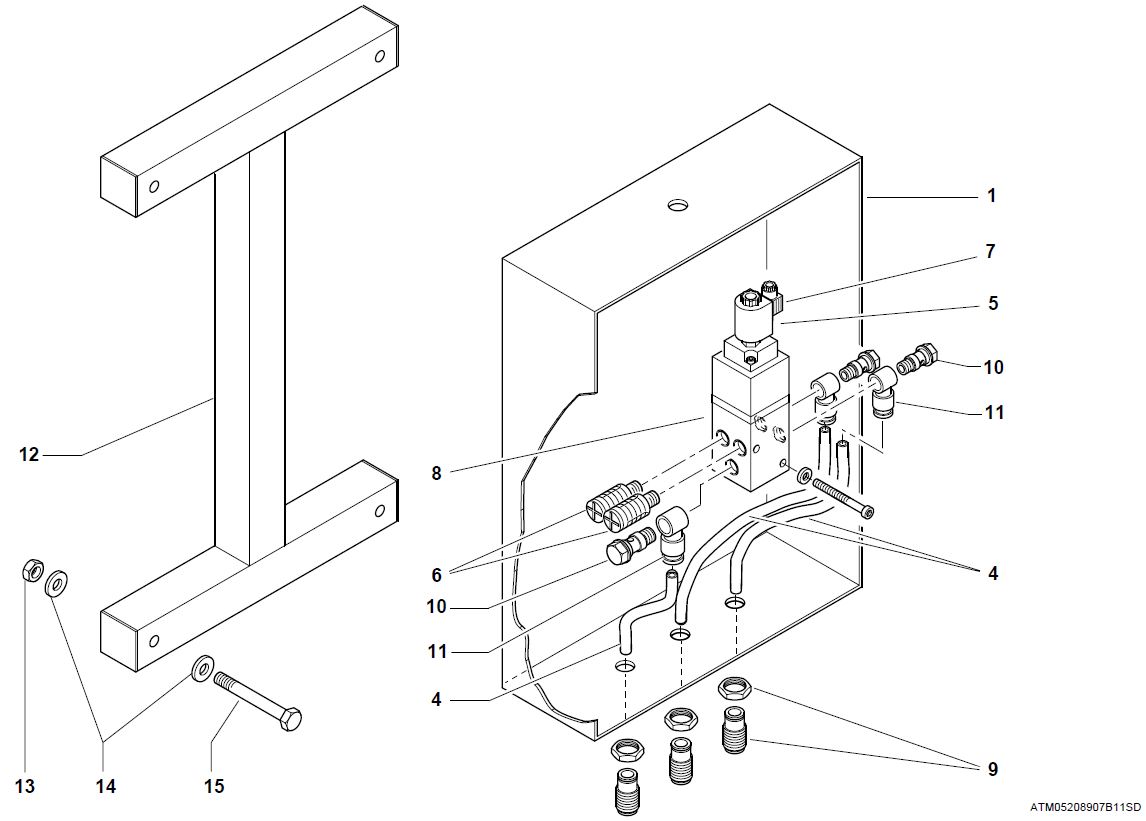 1
7
5
10
11
12
8
6
4
10
11
4
9
13
14
15
ATM05208907B11SD