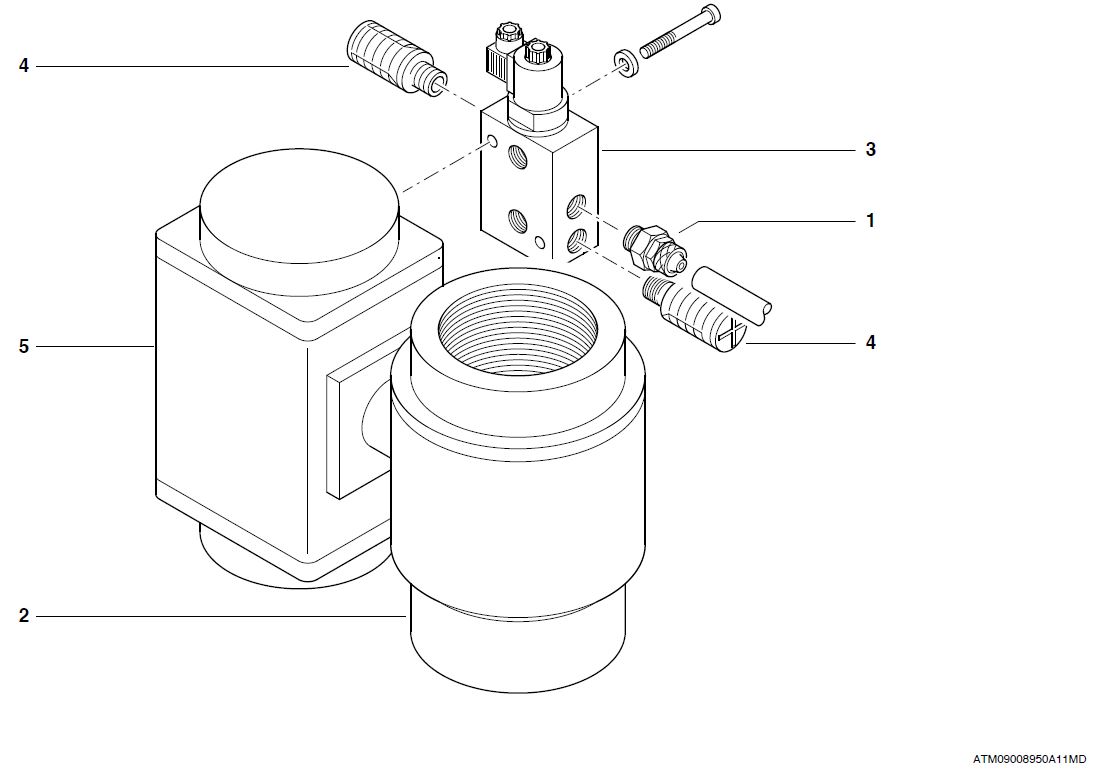 4

3

1

5

4

2

ATM09008950A11MD