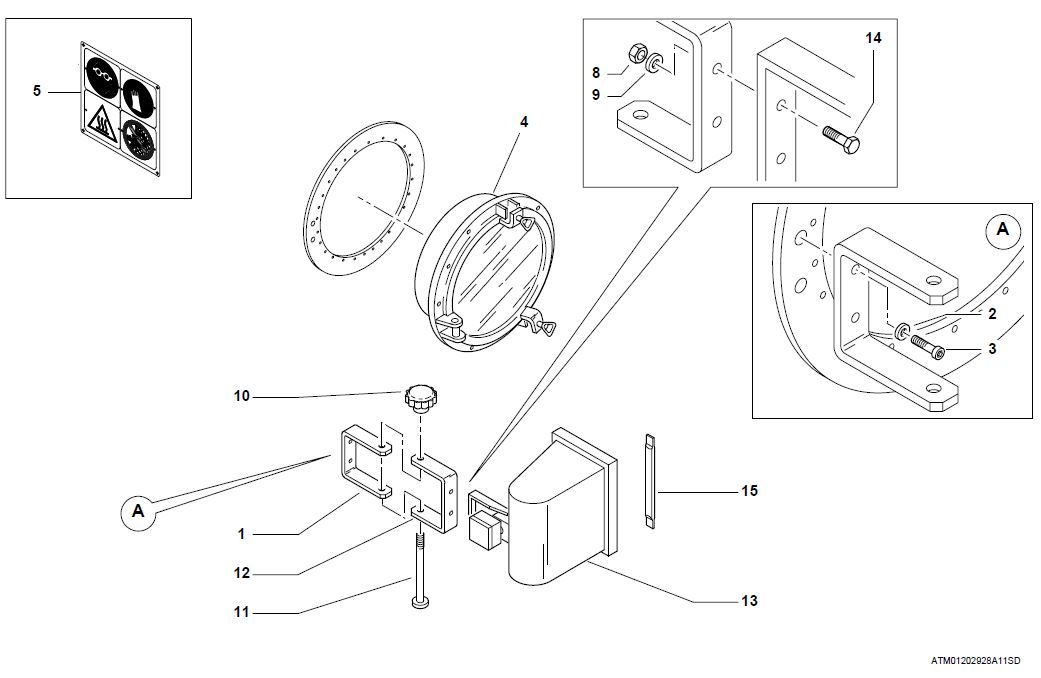 5
4
8
9
14
A
2
3
10
A
1
12
11
15
13
ATM01202928A11SD