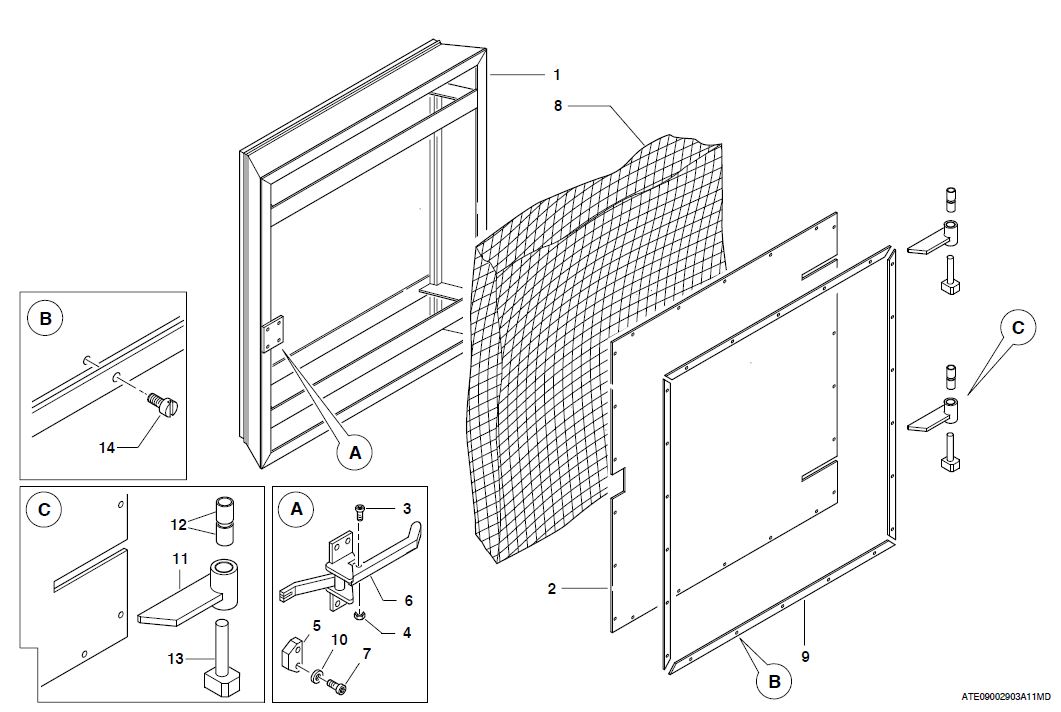 1
8
B
14
A
C
C
12
11
13
A
3
6
4
5
10
7
2
9
B
ATE09002903A11MD