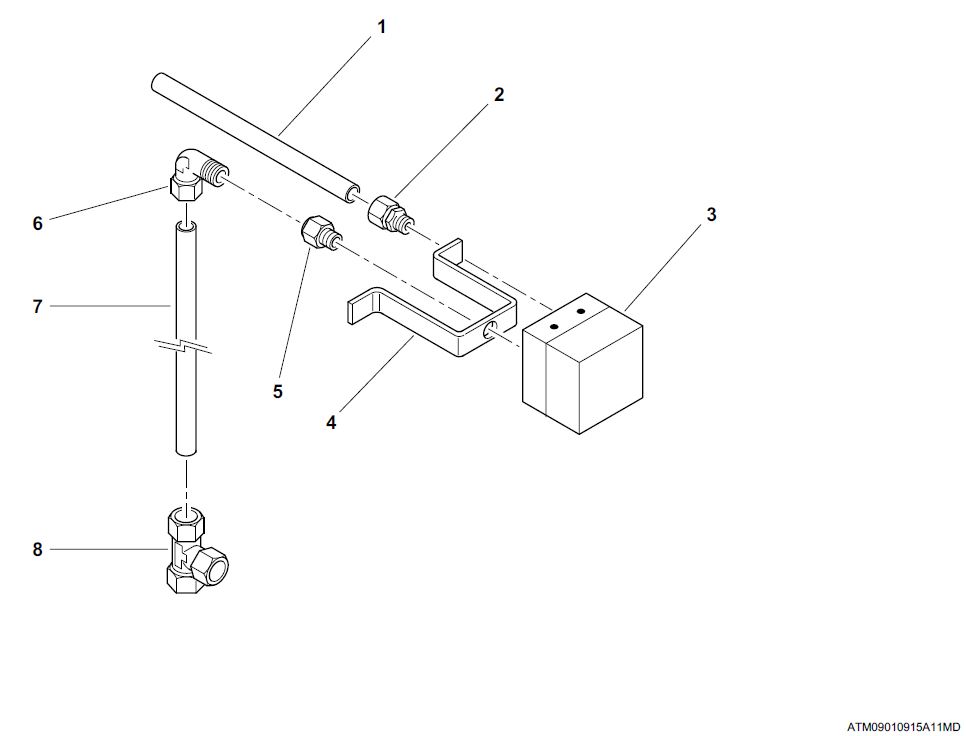 1
2
3
6
7
5
4
8
ATM09010915A11MD