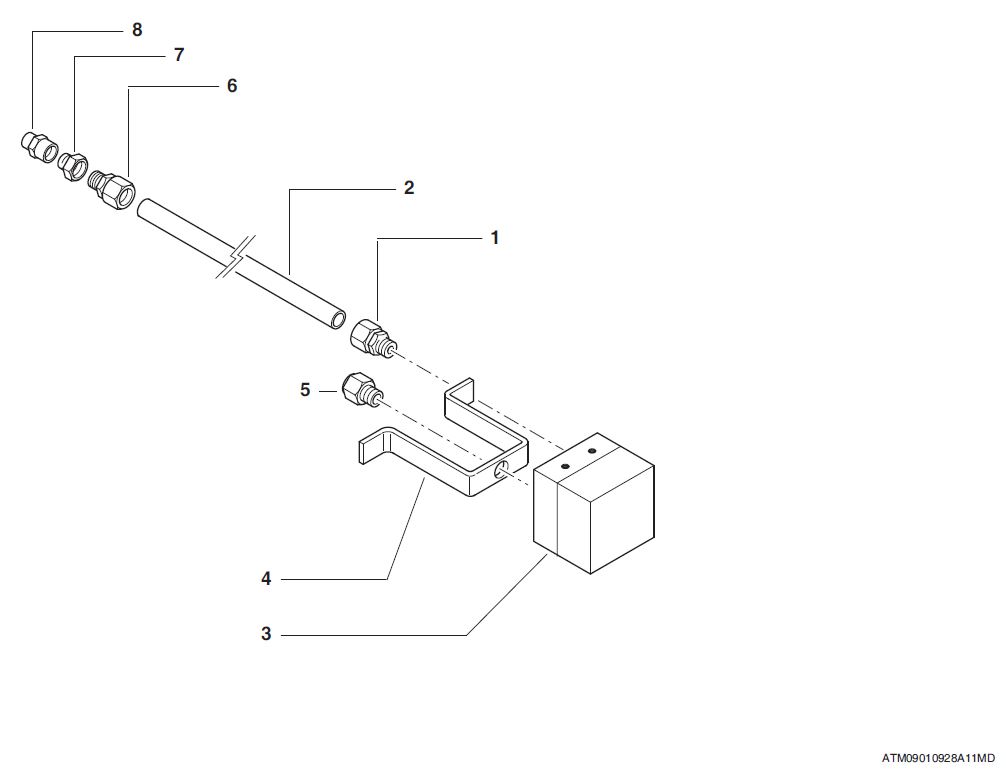 8
7
6
2
1
5
4
3
ATM09010928A11MD