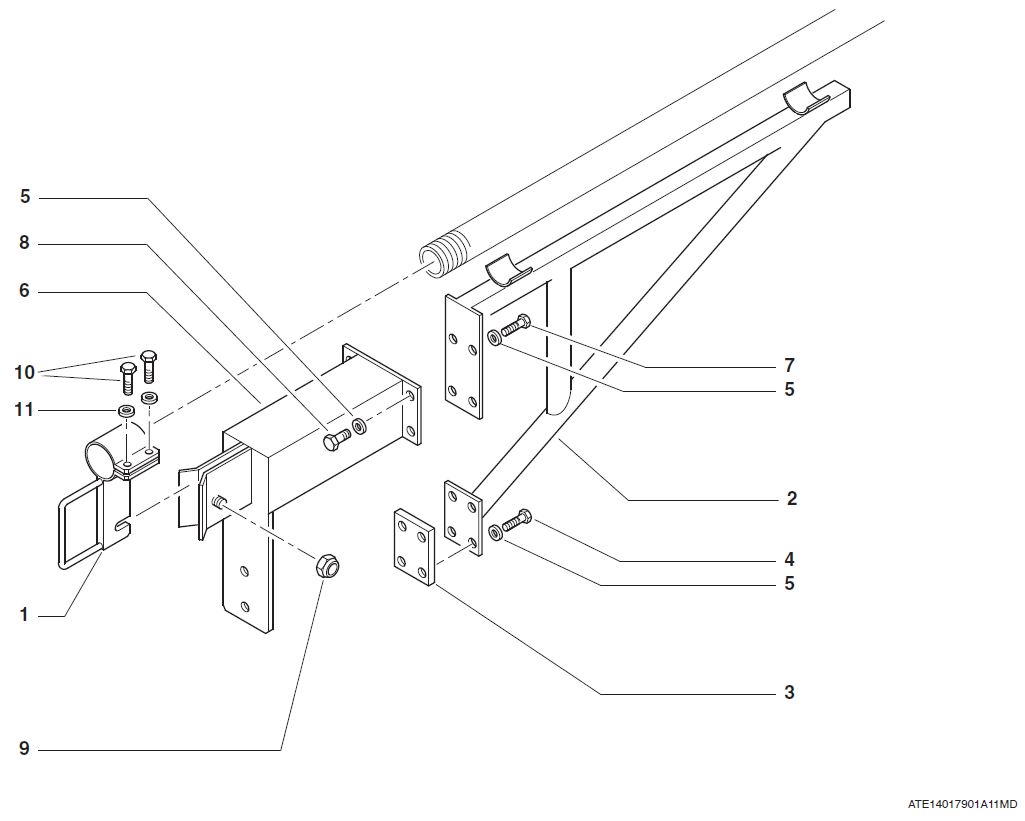 5
8
6
10
11
1
9
7
5
2
4
5
3
ATE14017901A11MD