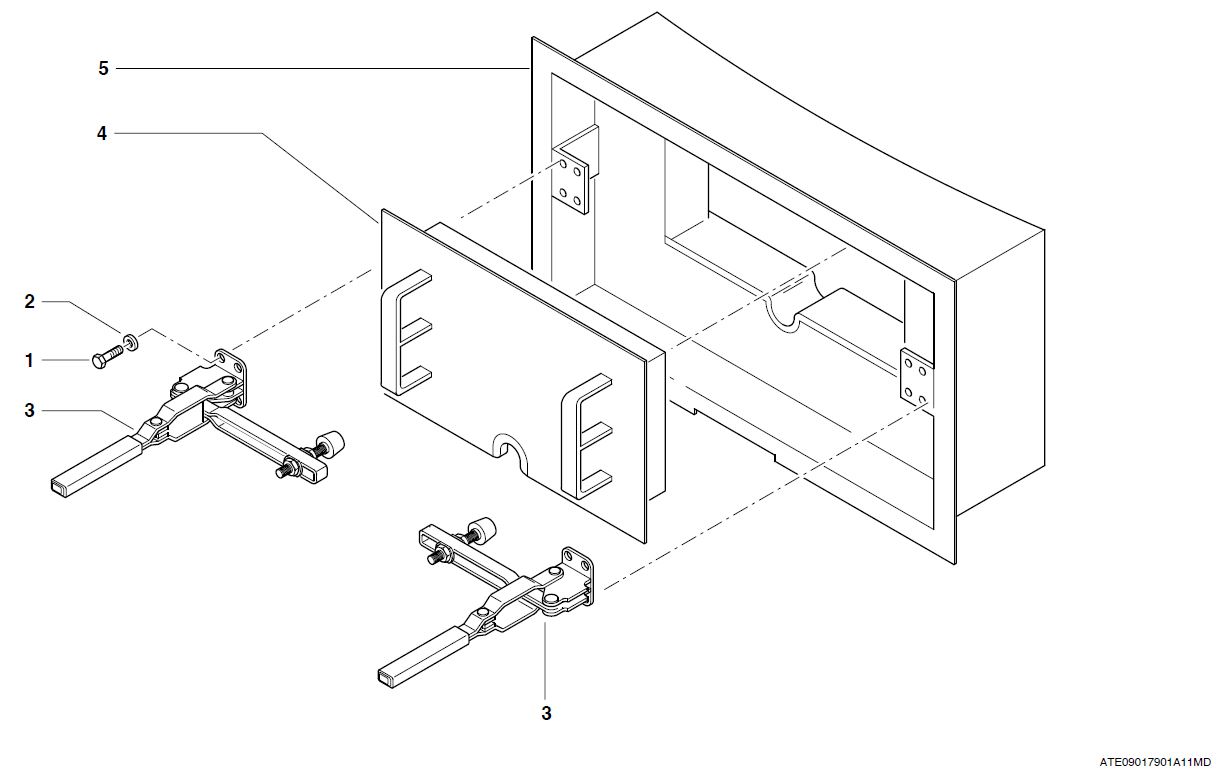 5

4

2

1

3

3

ATE09017901A11MD