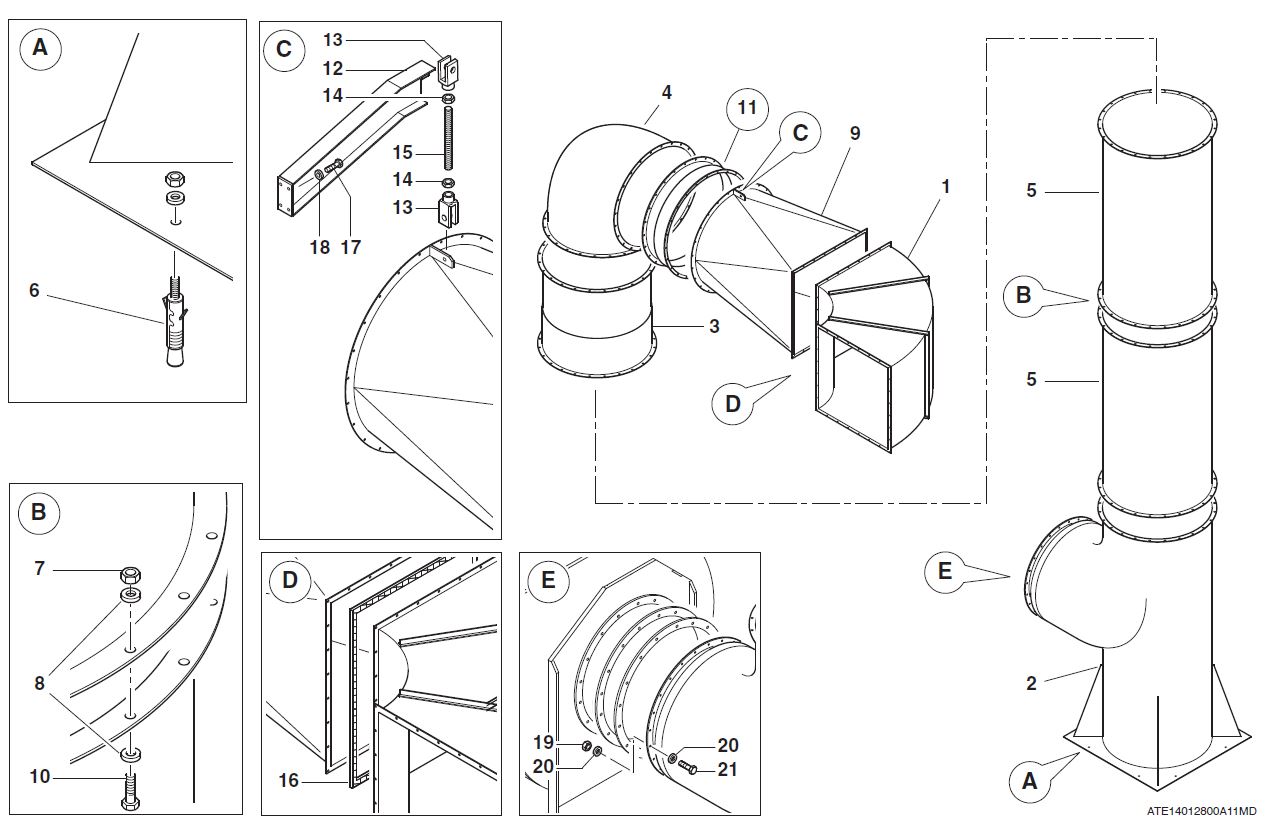 A
6

C
13
12
14
15
14
13
18
17

4
11
C
9
1
3
D

5
B
5
E
2
A

B
7
8
10

D
16

E
19
20
20
21

ATE14012800A11MD