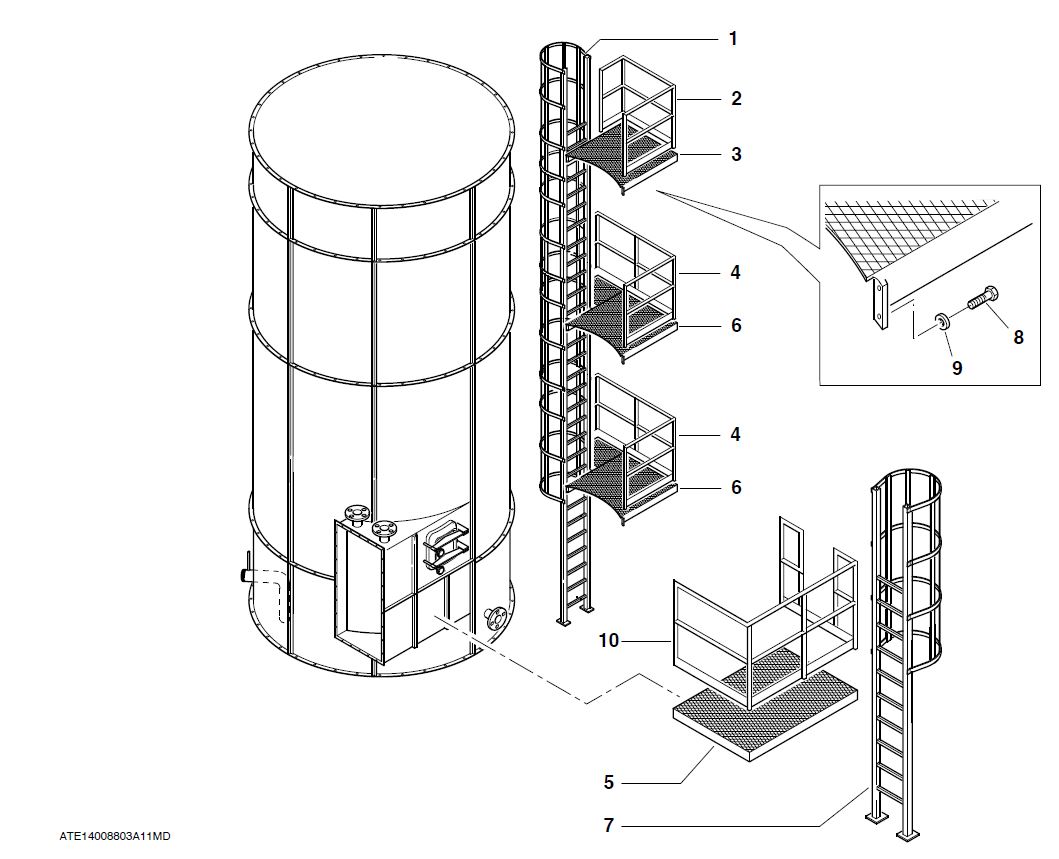 1
2
3
4
6
8
9
4
6
10
5
7
ATE14008803A11MD