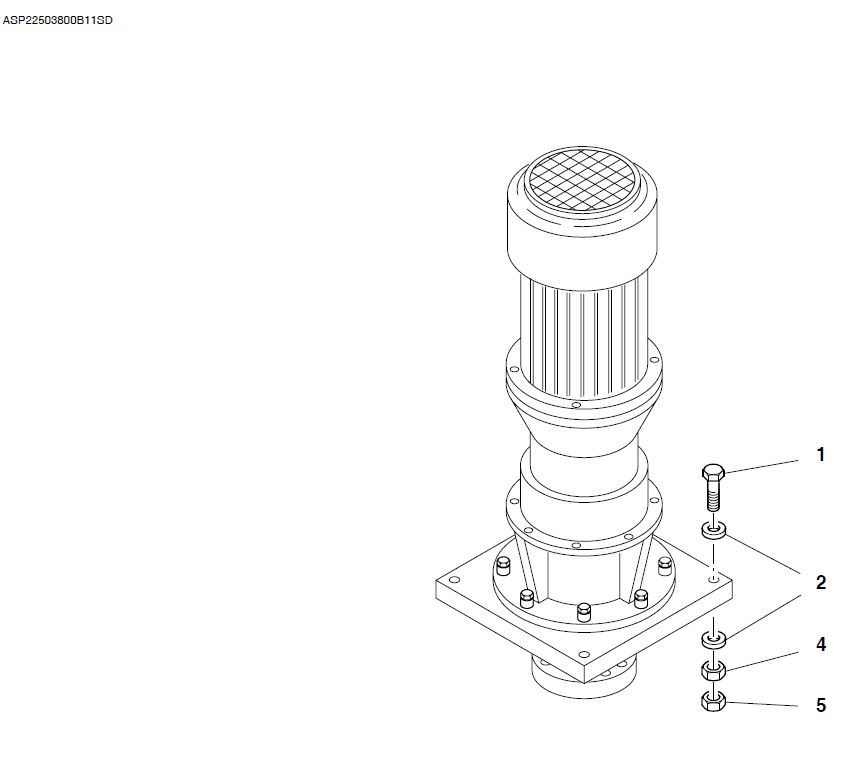 ASP22503800B11SD

1
2
4
5