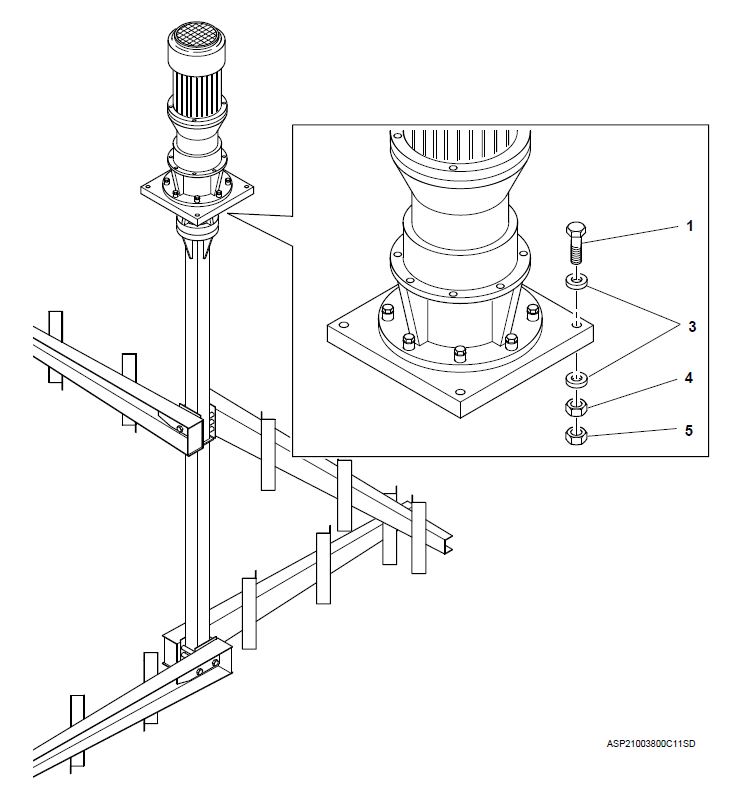 1
3
4
5
ASP21003800C11SD