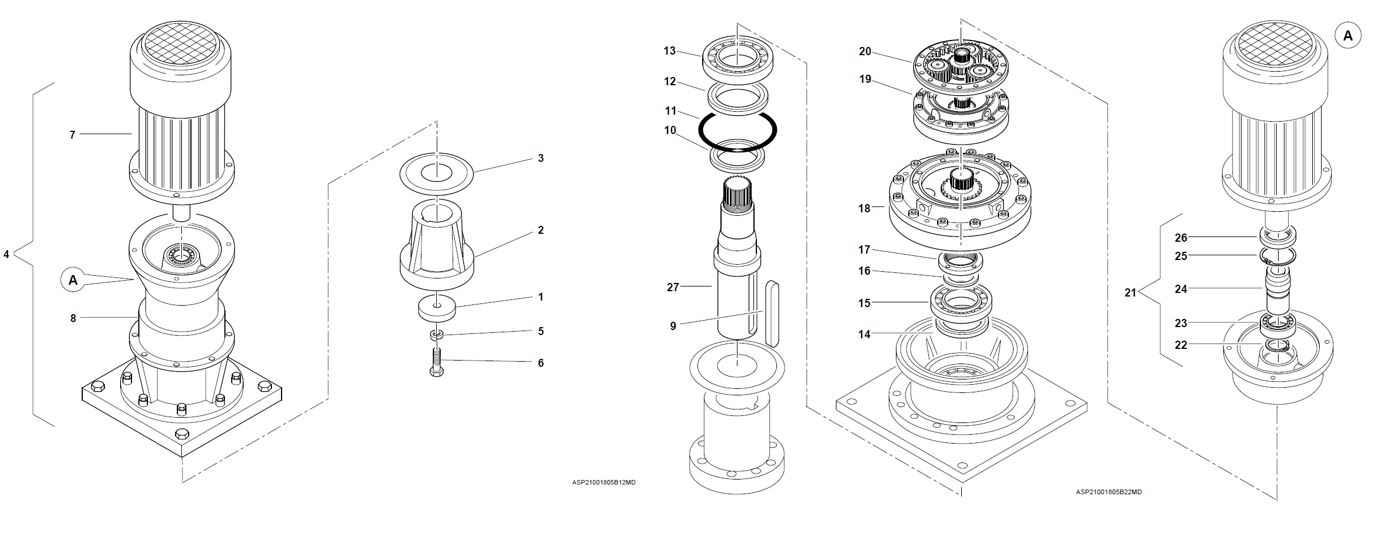 7
4
A
8
3
2
1
5
6
ASP21001805B12MD
13
12
11
10
27
9
20
19
18
17
16
15
14
ASP21001805B22MD
A
26
25
21
24
23
22