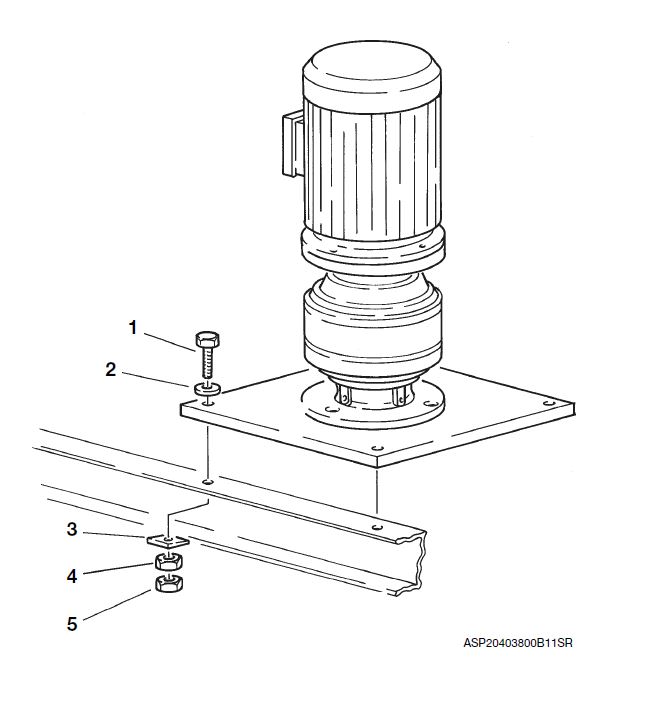 1
2
3
4
5
ASP20403800B11SR