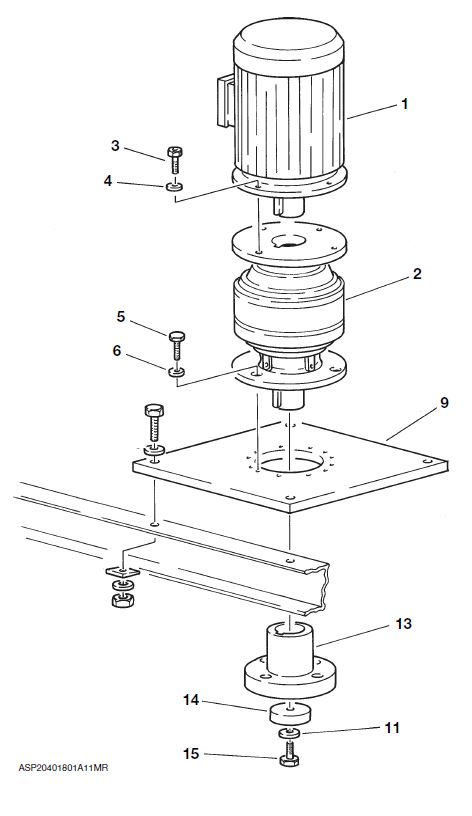 1
3
4
2
5
6
9
13
14
11
15
ASP20401801A11MR