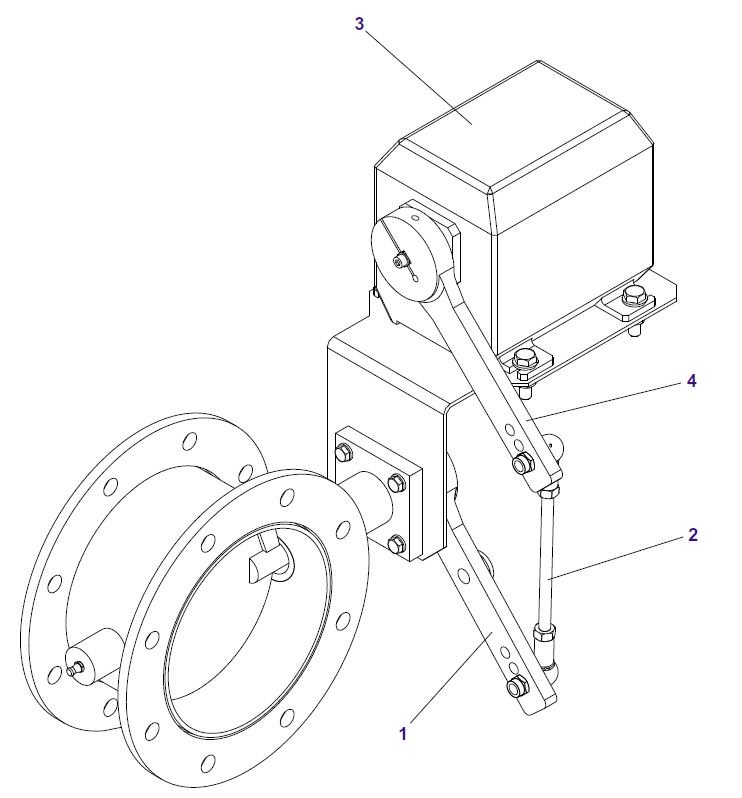 3

4

2

1