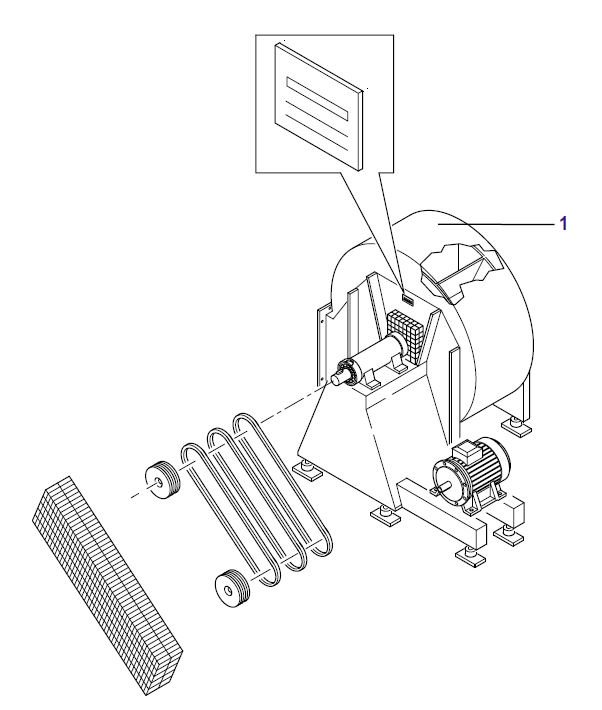 1