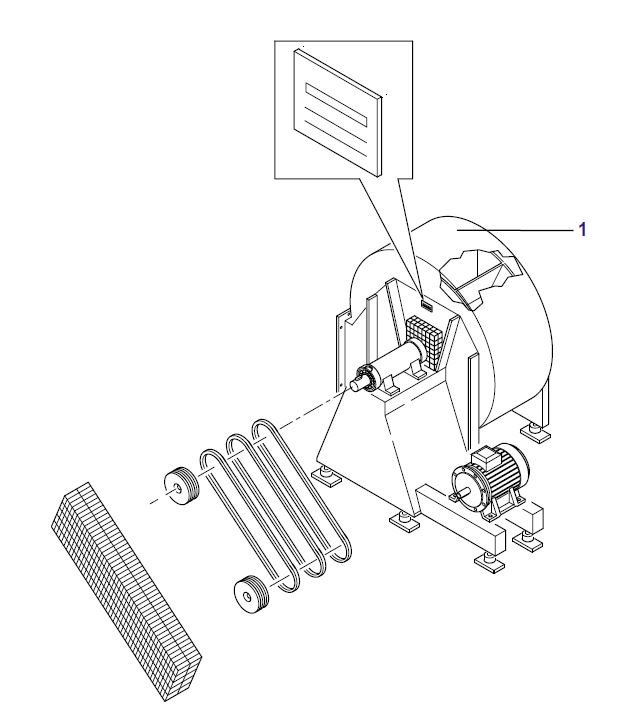 1