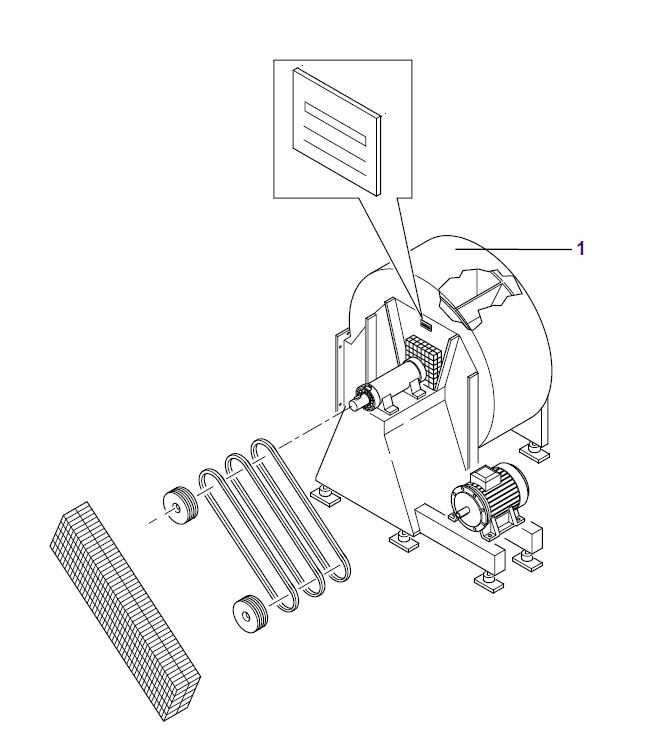 1