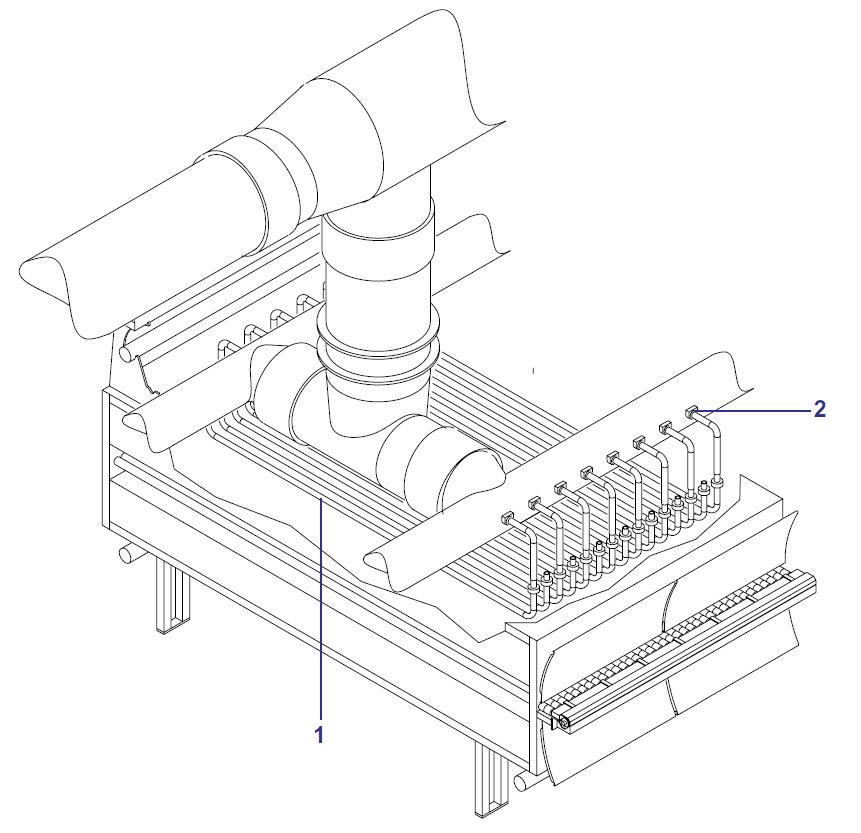 2

1