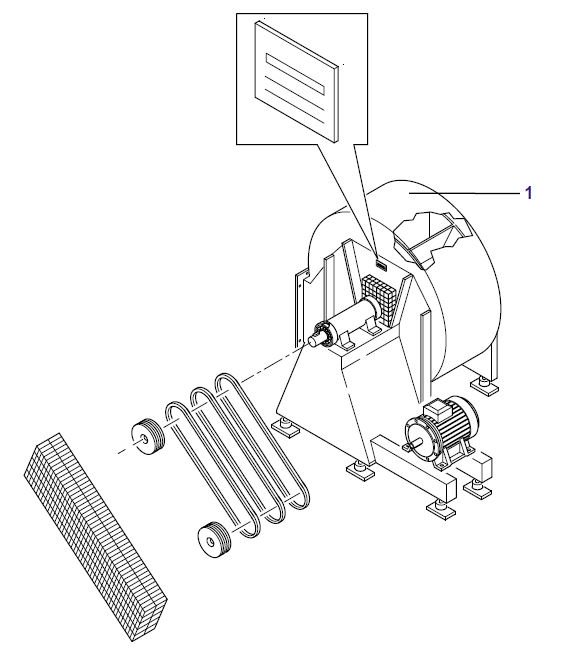 1