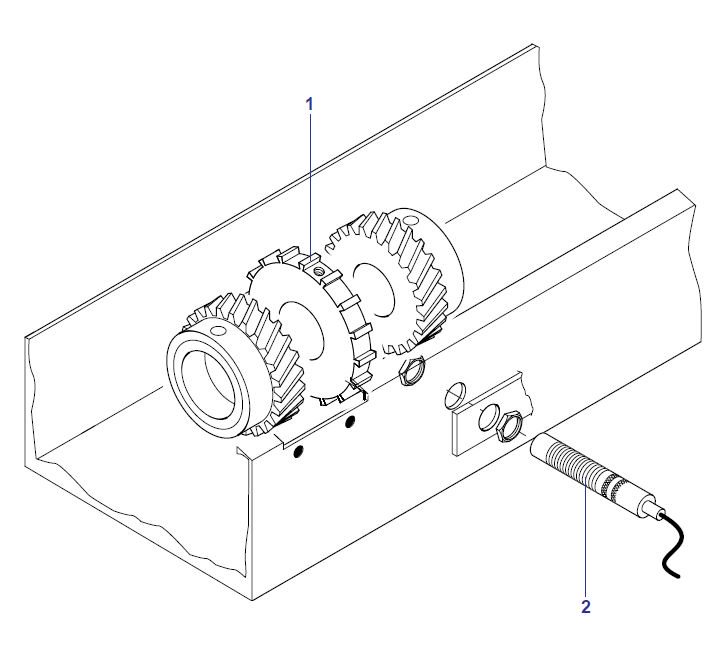 1

2