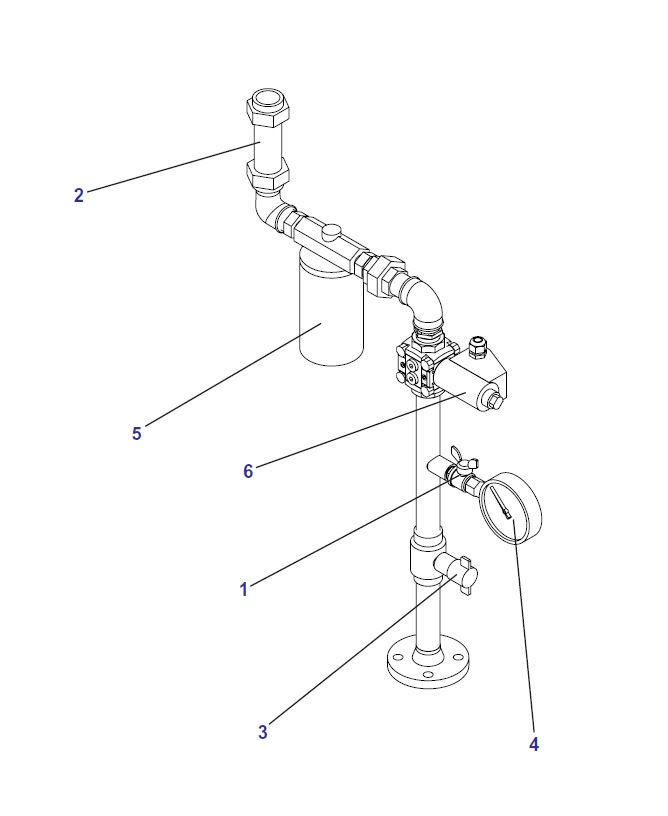 2

5

6

1

3

4