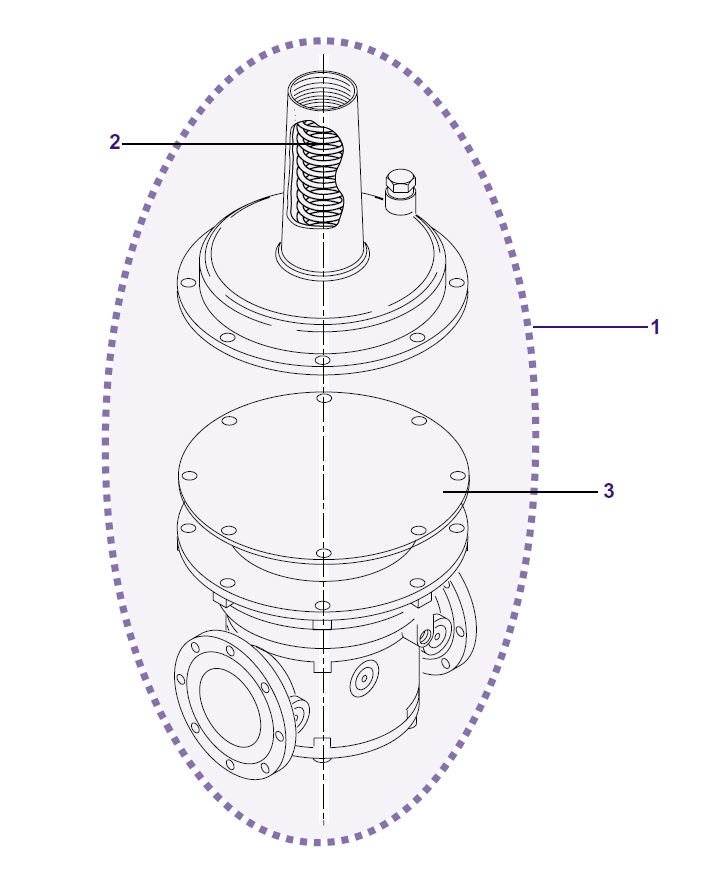 2
1
3