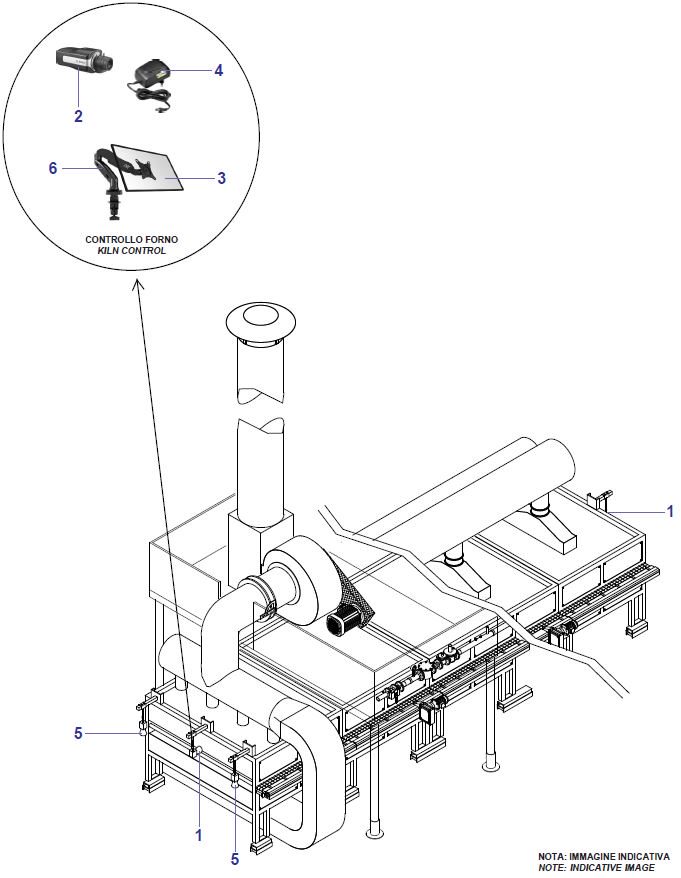 2
4
6
3
CONTROLLO FORNO
KILN CONTROL
1
5
1
5
NOTA: IMMAGINE INDICATIVA
NOTE: INDICATIVE IMAGE