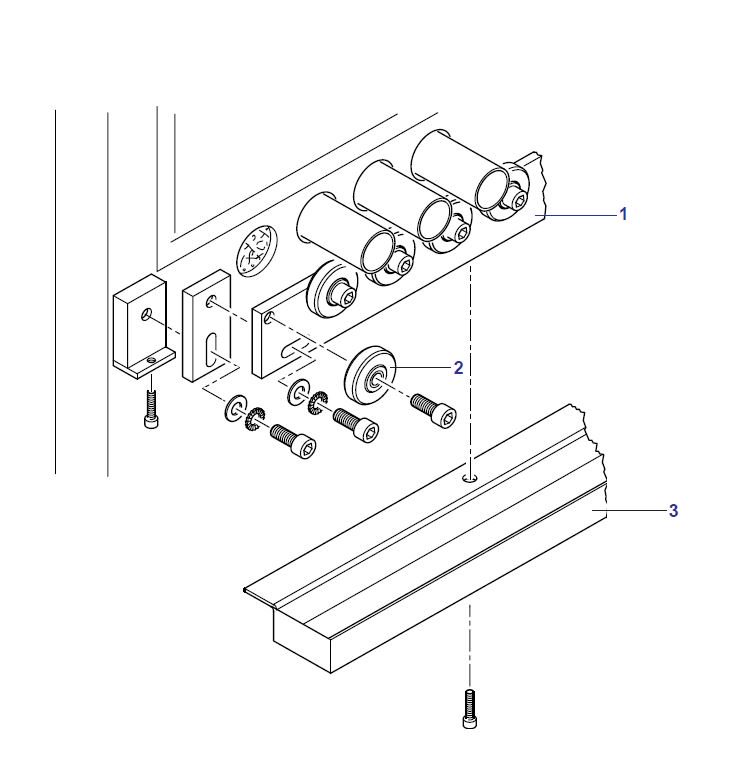 1
2
3